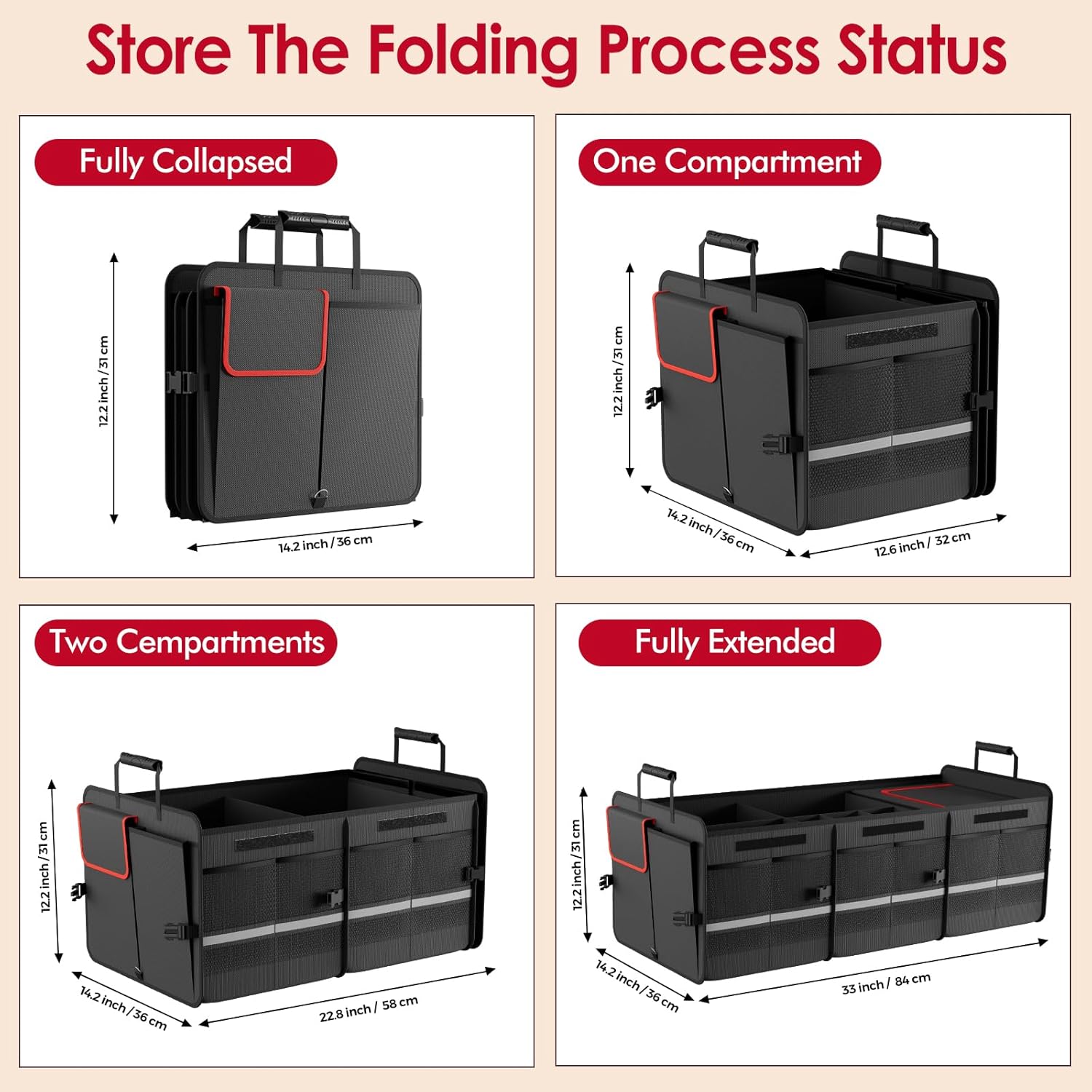 Store The Folding Process Status

Fully Collapsed

12.2 inch / 31 cm

14.2 inch / 36 cm

One Compartment

12.2 inch / 31 cm

14.2 inch / 36 cm

12.6 inch / 32 cm

Two Cempartments

12.2 inch / 31 cm

14.2 inch / 36 cm

22.8 inch / 58 cm

Fully Extended

12.2 inch / 31 cm

14.2 inch / 36 cm

33 inch / 84 cm