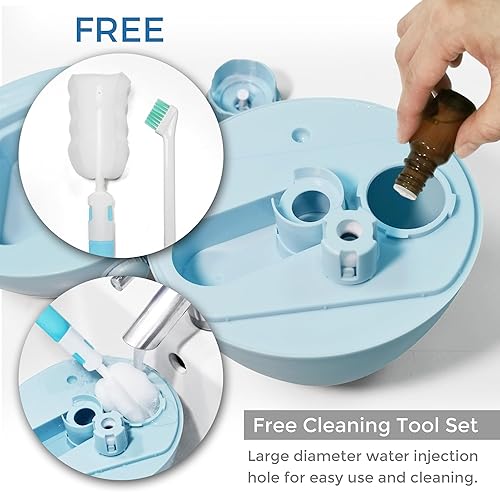 FREE

Free Cleaning Tool Set

Large diameter water injection hole for easy use and cleaning.