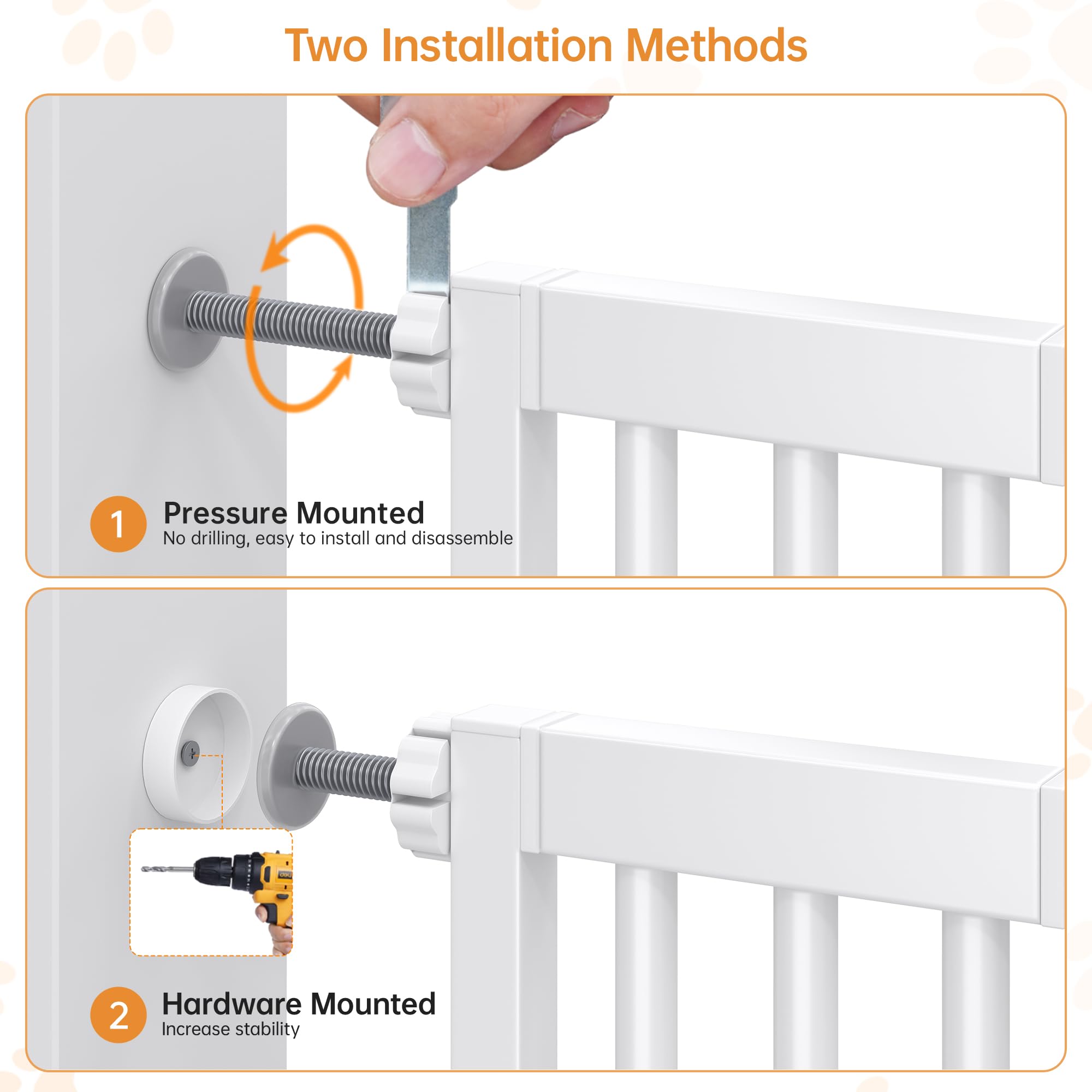 Two Installation Methods

1 Pressure Mounted
No drilling, easy to install and disassemble

2 Hardware Mounted
Increase stability