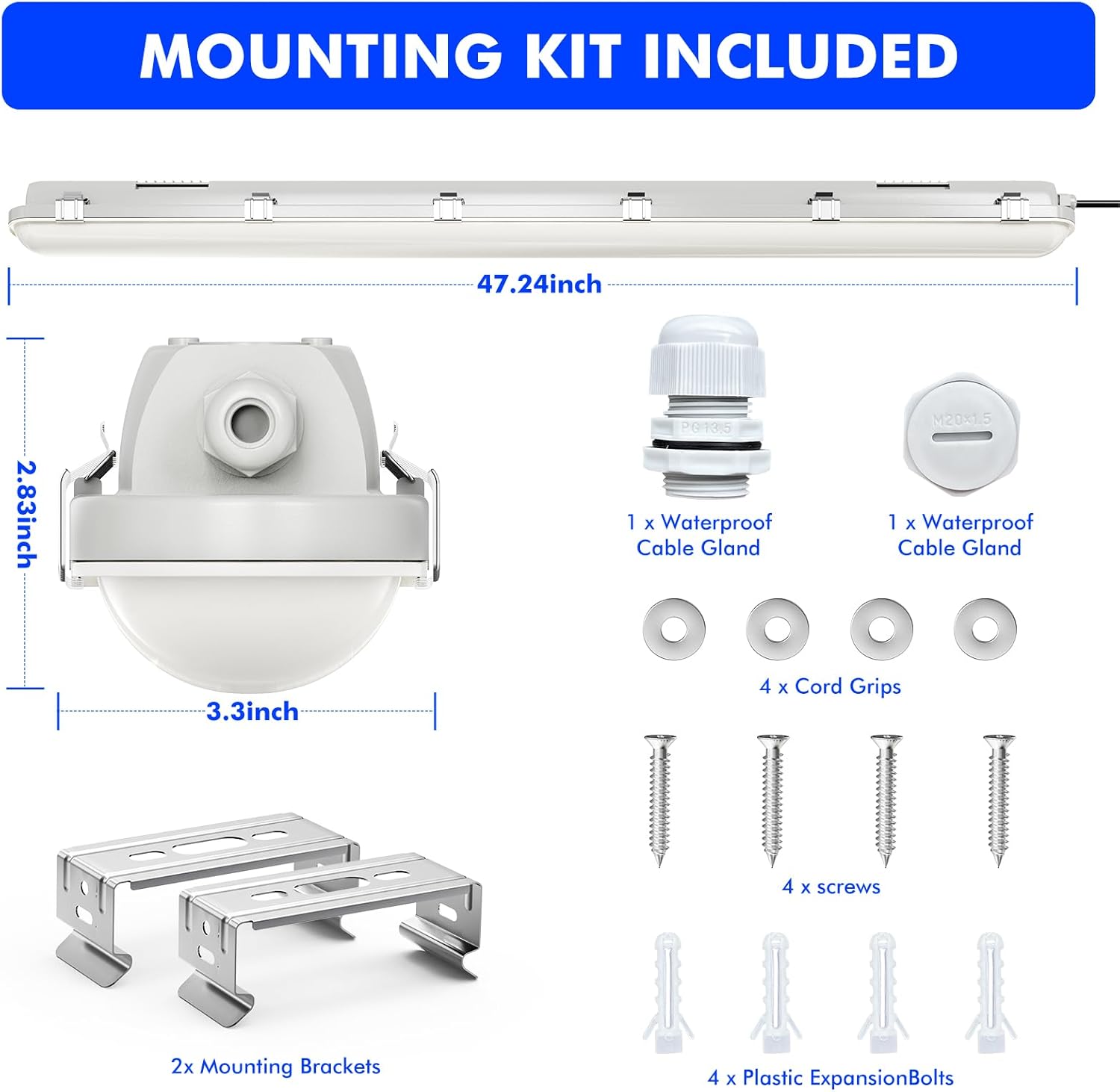 MOUNTING KIT INCLUDED

47.24inch

2.83inch

3.3inch

PG13.5

M20×1.5

1 x Waterproof Cable Gland

1 x Waterproof Cable Gland

4 x Cord Grips

4 x screws

2x Mounting Brackets

4 x Plastic ExpansionBolts