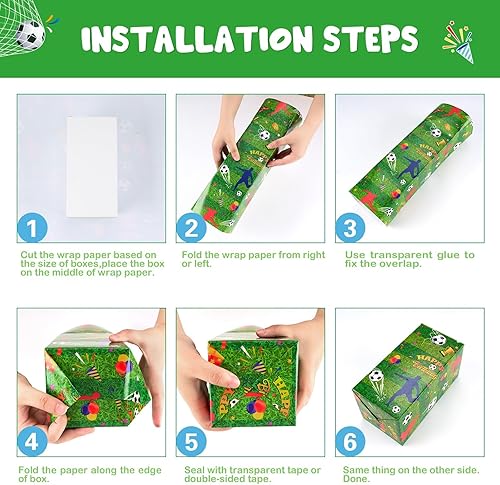 INSTALLATION STEPS

1

Cut the wrap paper based on the size of boxes,place the box on the middle of wrap paper.

2

Fold the wrap paper from right or left.

3

Use transparent glue to fix the overlap.

4

Fold the paper along the edge of box.

5

Seal with transparent tape or double-sided tape.

6

Same thing on the other side. Done.