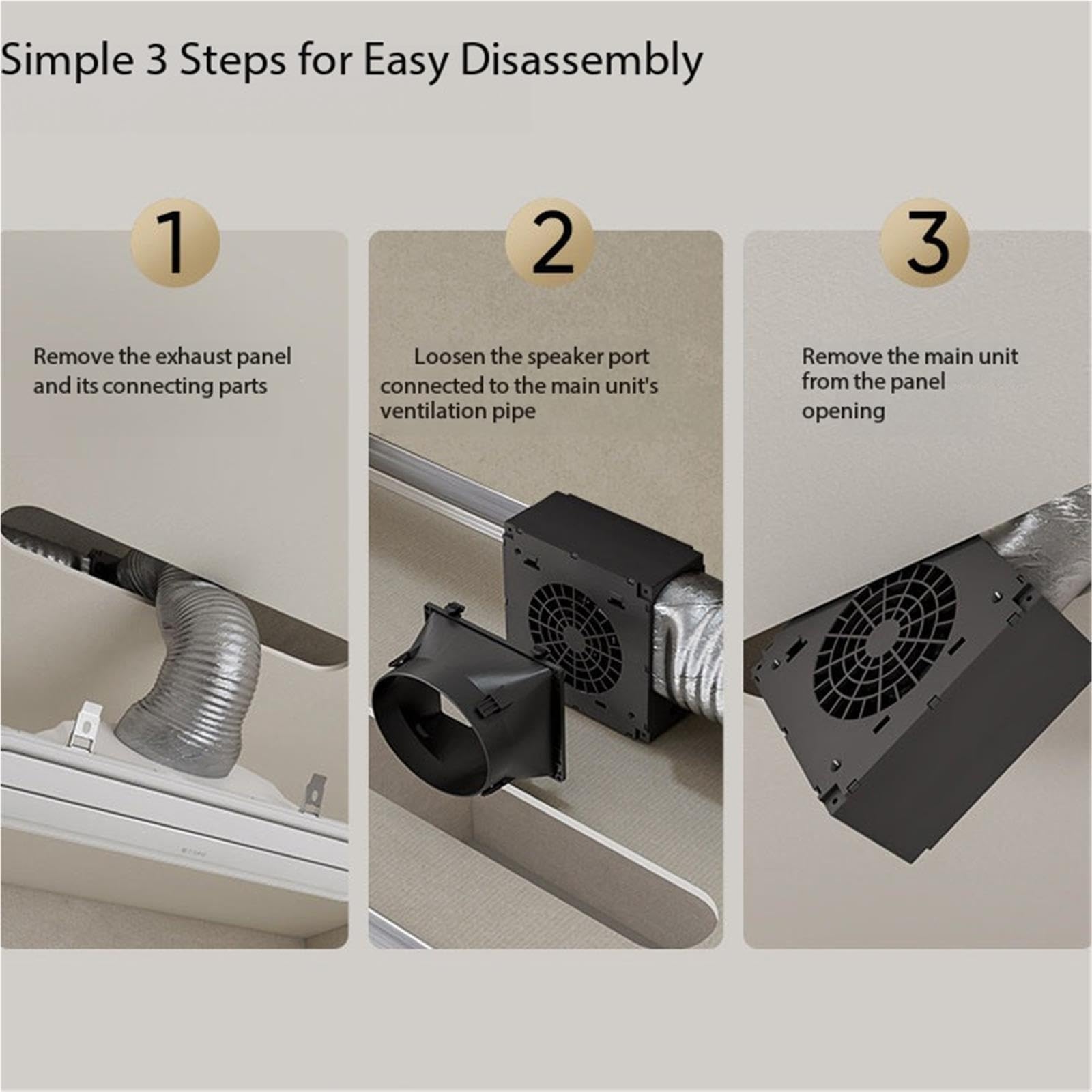 Simple 3 Steps for Easy Disassembly

1

Remove the exhaust panel and its connecting parts

2

Loosen the speaker port connected to the main unit's ventilation pipe

3

Remove the main unit from the panel opening