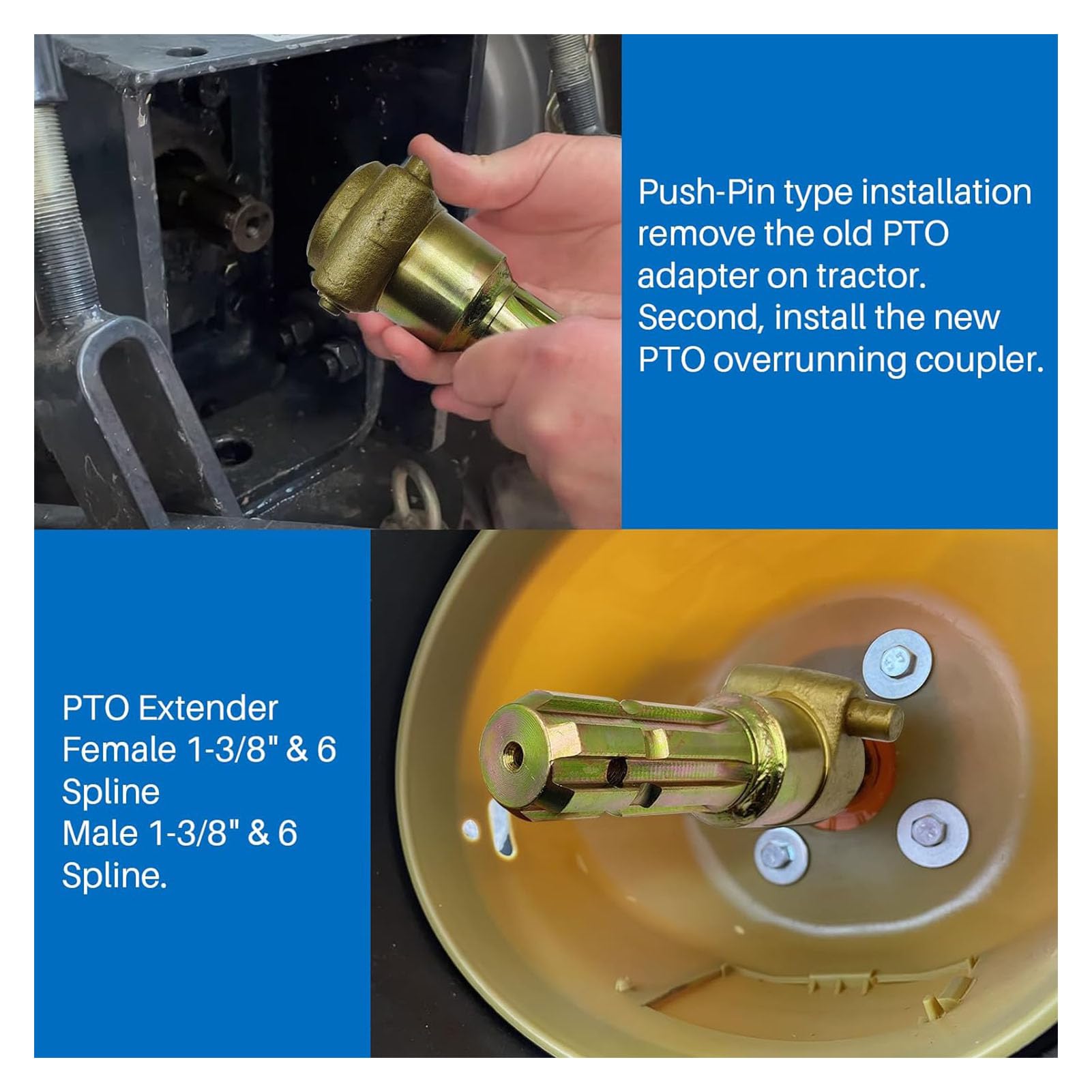 Push-Pin type installation remove the old PTO adapter on tractor. Second, install the new PTO overrunning coupler.

PTO Extender
Female 1-3/8" & 6 Spline
Male 1-3/8" & 6 Spline.