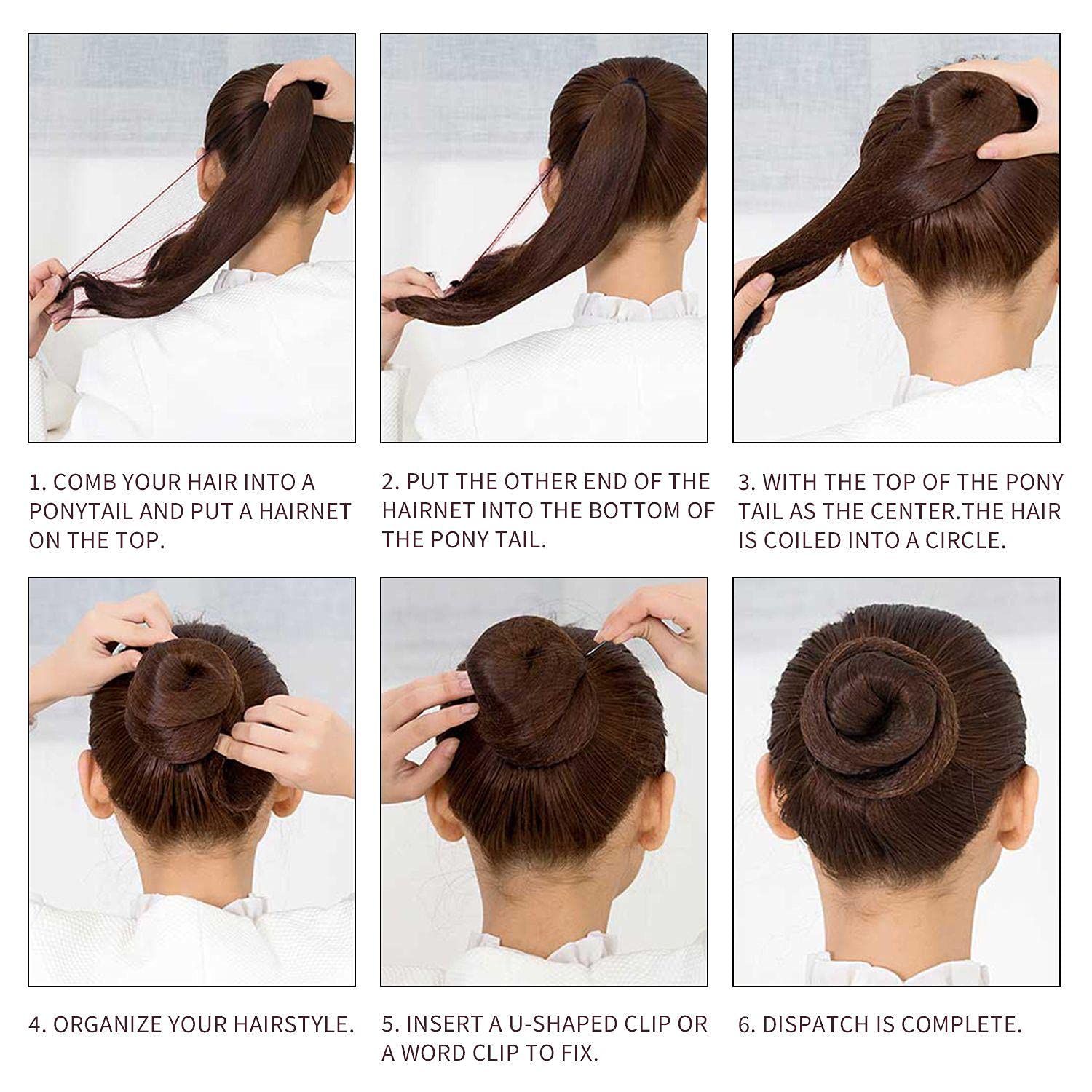 1. COMB YOUR HAIR INTO A PONYTAIL AND PUT A HAIRNET ON THE TOP.

2. PUT THE OTHER END OF THE HAIRNET INTO THE BOTTOM OF THE PONY TAIL.

3. WITH THE TOP OF THE PONY TAIL AS THE CENTER.THE HAIR IS COILED INTO A CIRCLE.

4. ORGANIZE YOUR HAIRSTYLE.

5. INSERT A U-SHAPED CLIP OR A WORD CLIP TO FIX.

6. DISPATCH IS COMPLETE.