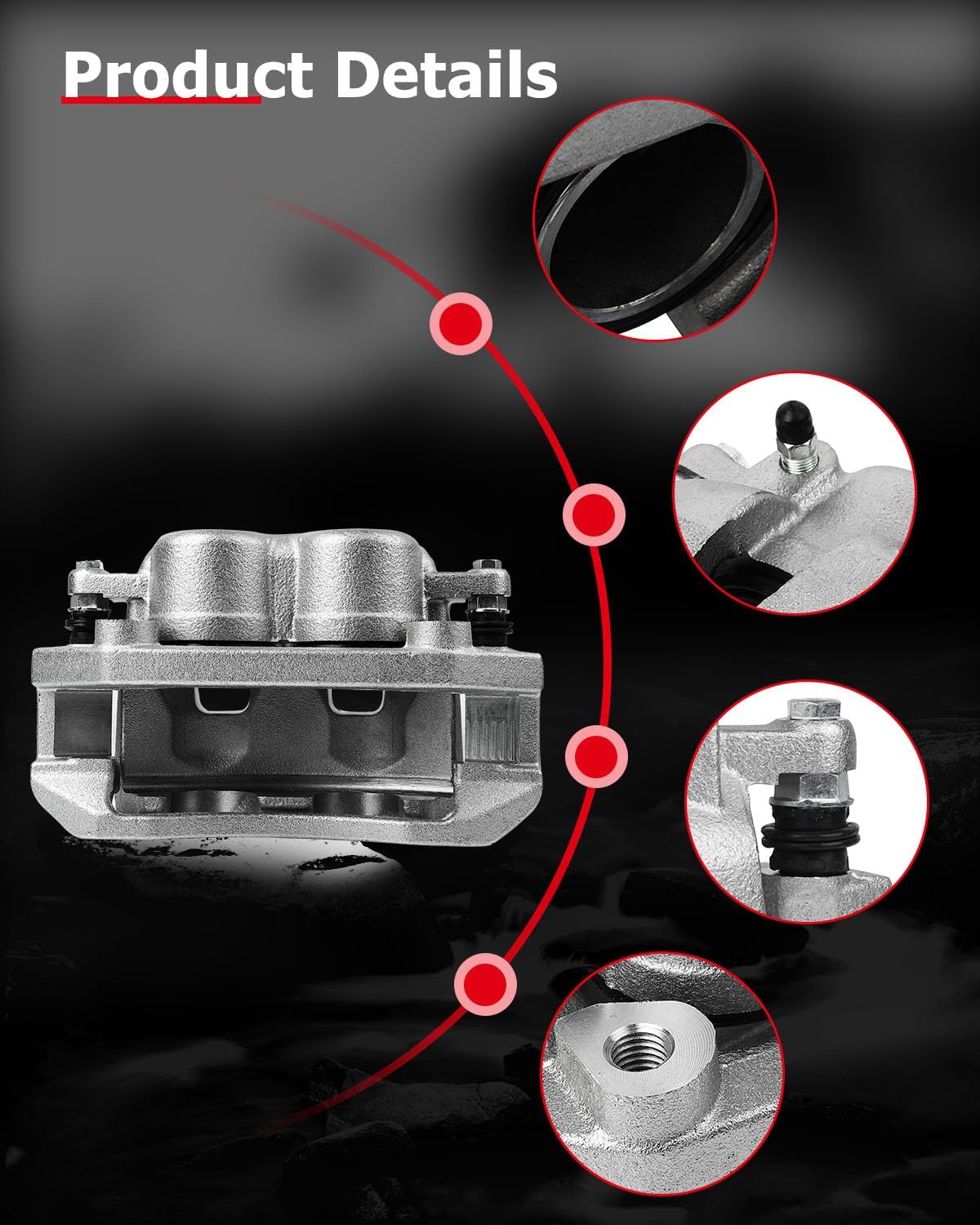 Product Details