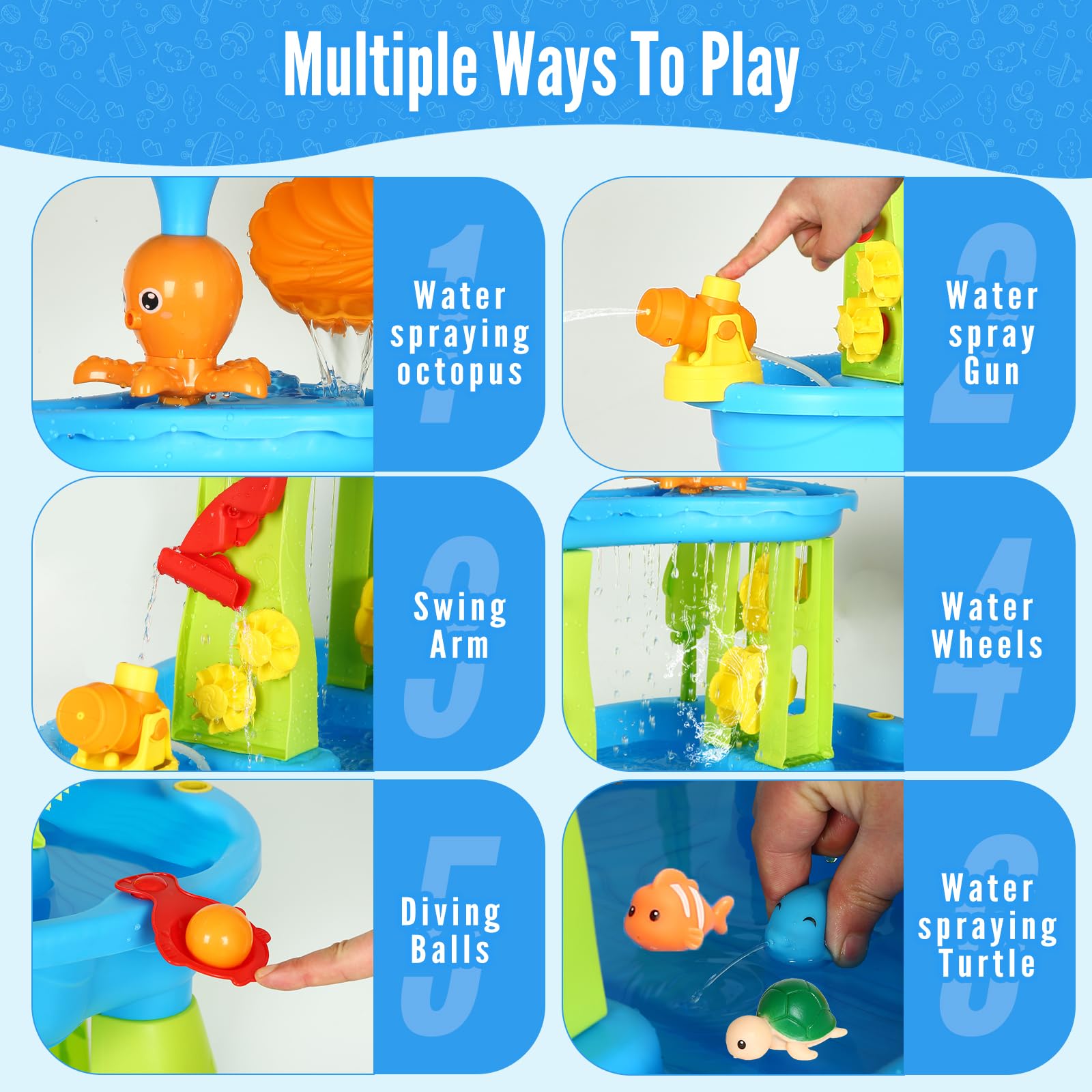 Multiple Ways To Play

1
Water spraying octopus

2
Water spray Gun

3
Swing Arm

4
Water Wheels

5
Diving Balls

6
Water spraying Turtle