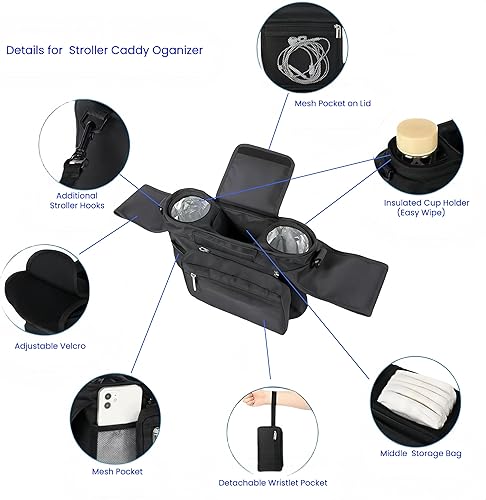 Details for Stroller Caddy Oganizer

Mesh Pocket on Lid

Additional Stroller Hooks

Insulated Cup Holder (Easy Wipe)

Adjustable Velcro

Mesh Pocket

Detachable Wristlet Pocket

Middle Storage Bag