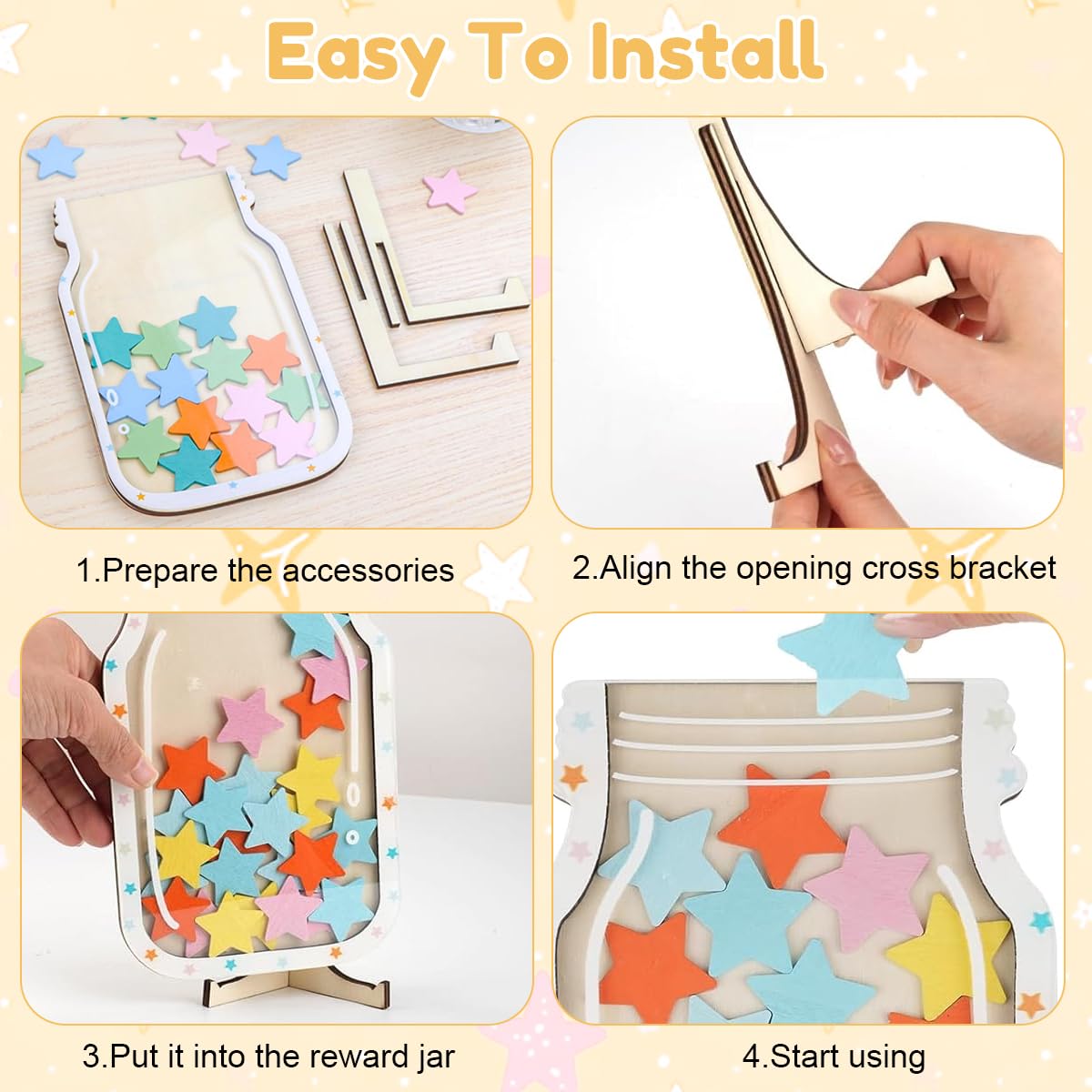 Easy To Install

1.Prepare the accessories

2.Align the opening cross bracket

3.Put it into the reward jar

4.Start using