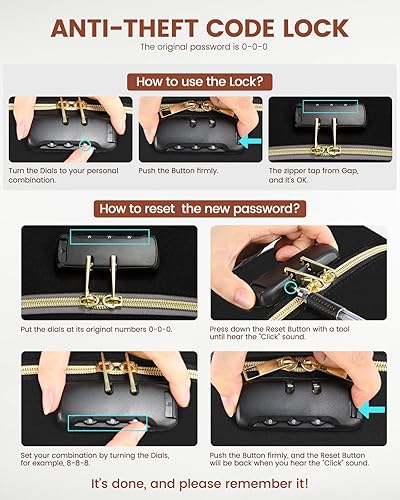 ANTI-THEFT CODE LOCK
The original password is 0-0-0

How to use the Lock?

Turn the Dials to your personal combination.

Push the Button firmly.

The zipper tap from Gap, and it's OK.

How to reset the new password?

Put the dials at its original numbers 0-0-0.

Press down the Reset Button with a tool until hear the "Click" sound.

Set your combination by turning the Dials, for example, 8-8-8.

Push the Button firmly, and the Reset Button will be back when you hear the "Click" sound.

It's done, and please remember it!