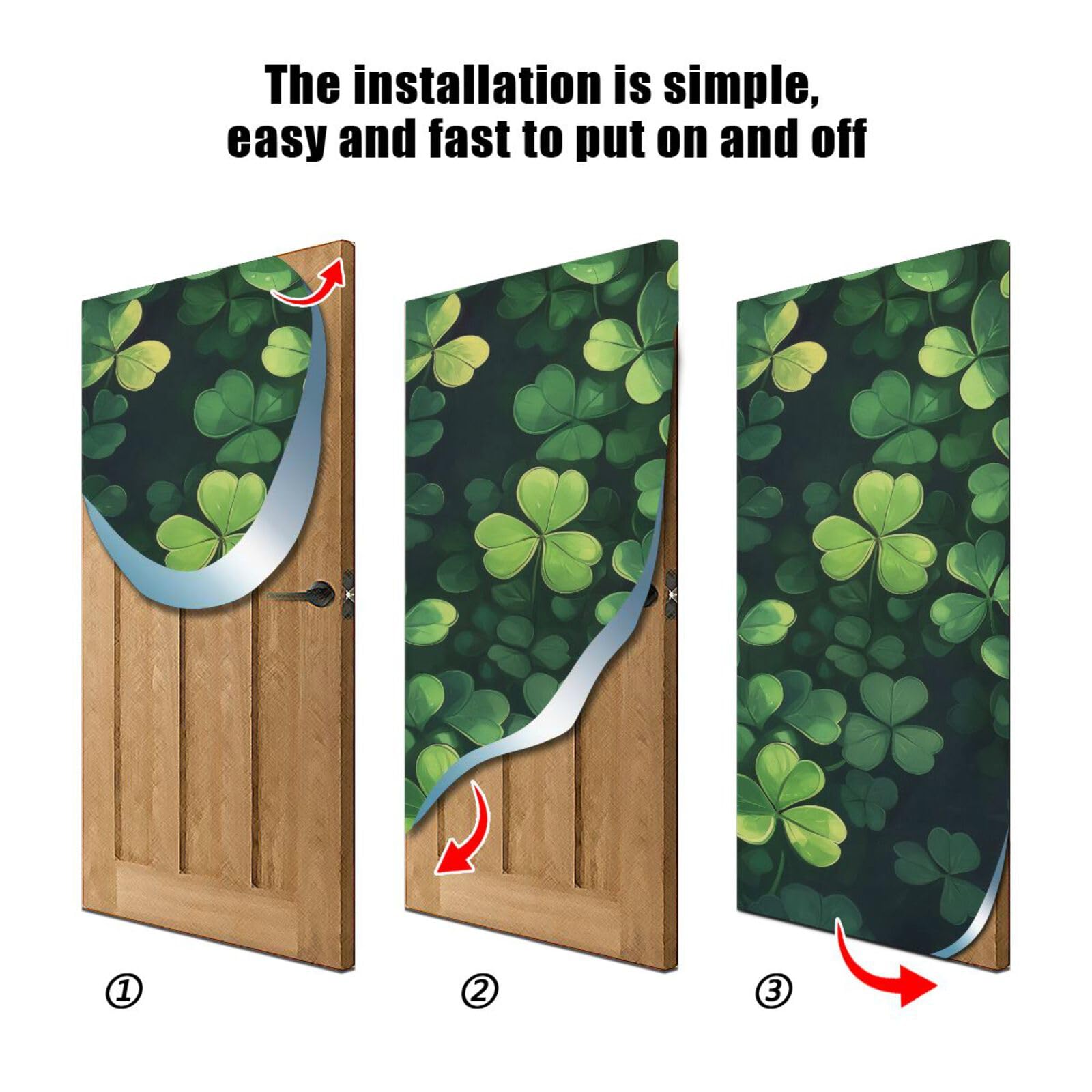 The installation is simple, easy and fast to put on and off

①

②

③