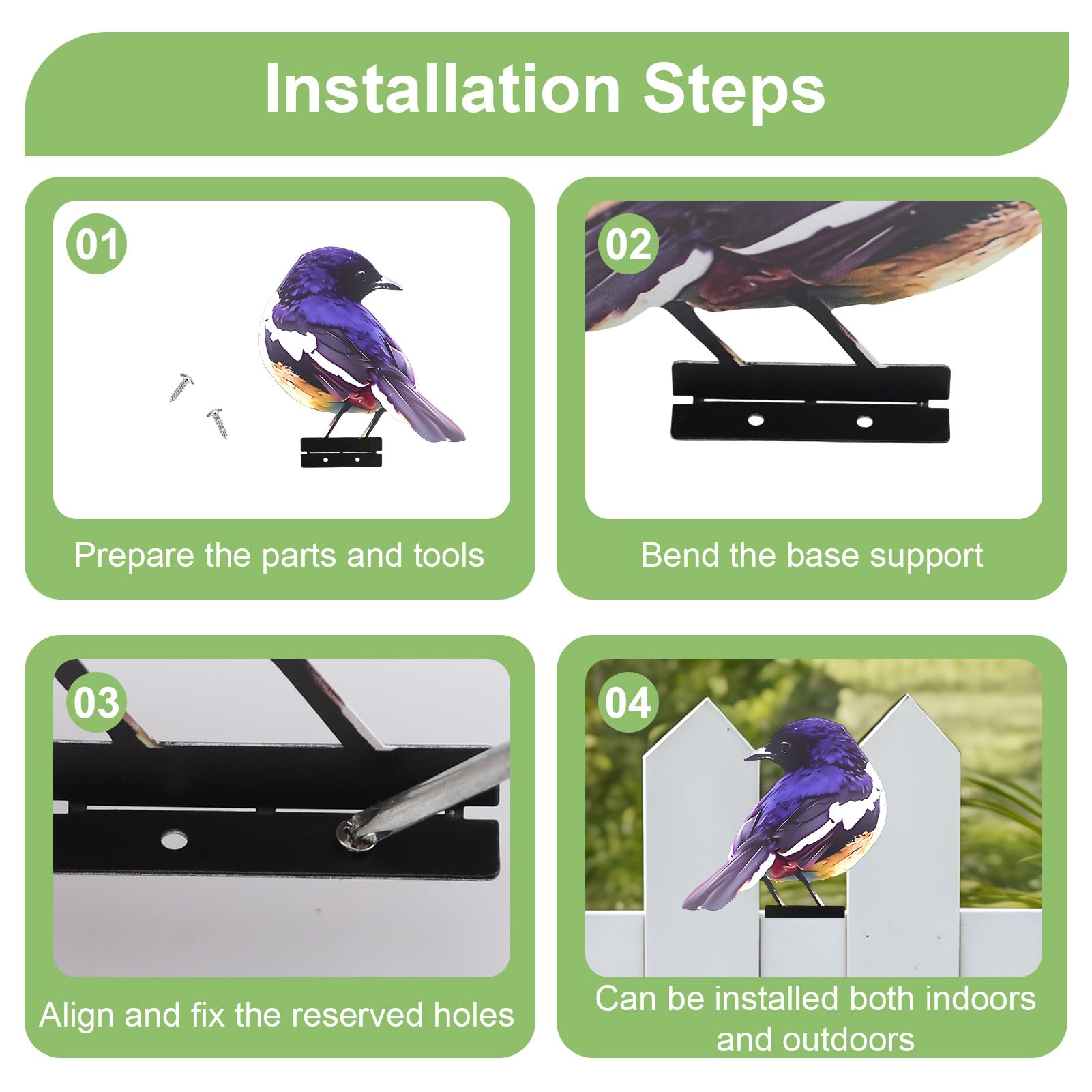 Installation Steps

01

Prepare the parts and tools

02

Bend the base support

03

Align and fix the reserved holes

04

Can be installed both indoors and outdoors