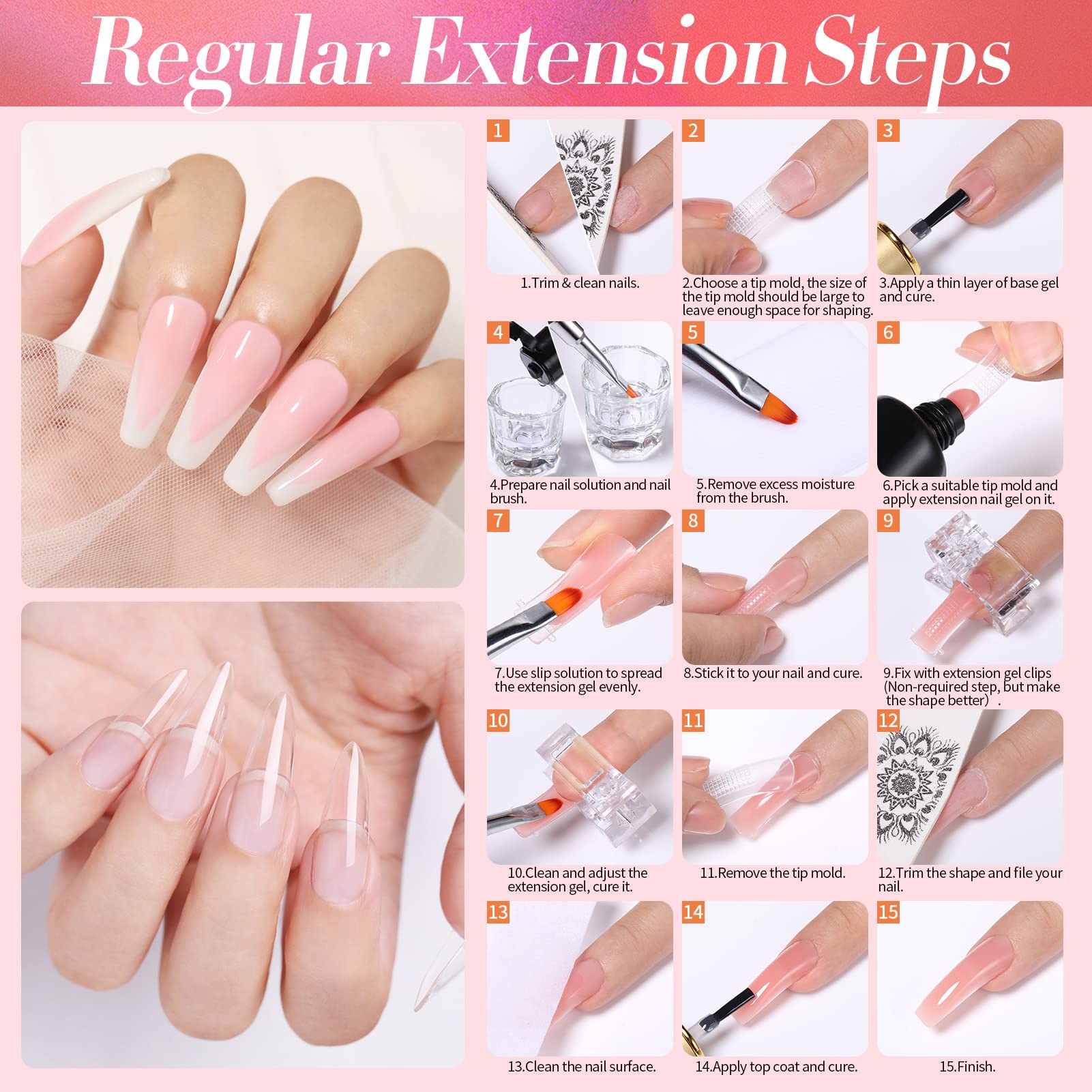 Regular Extension Steps

1
1.Trim & clean nails.

2
2.Choose a tip mold, the size of the tip mold should be large to leave enough space for shaping.

3
3.Apply a thin layer of base gel and cure.

4
4.Prepare nail solution and nail brush.

5
5.Remove excess moisture from the brush.

6
6.Pick a suitable tip mold and apply extension nail gel on it.

7
7.Use slip solution to spread the extension gel evenly.

8
8.Stick it to your nail and cure.

9
9.Fix with extension gel clips (Non-required step, but make the shape better）.

10
10.Clean and adjust the extension gel, cure it.

11
11.Remove the tip mold.

12
12.Trim the shape and file your nail.

13
13.Clean the nail surface.

14
14.Apply top coat and cure.

15
15.Finish.