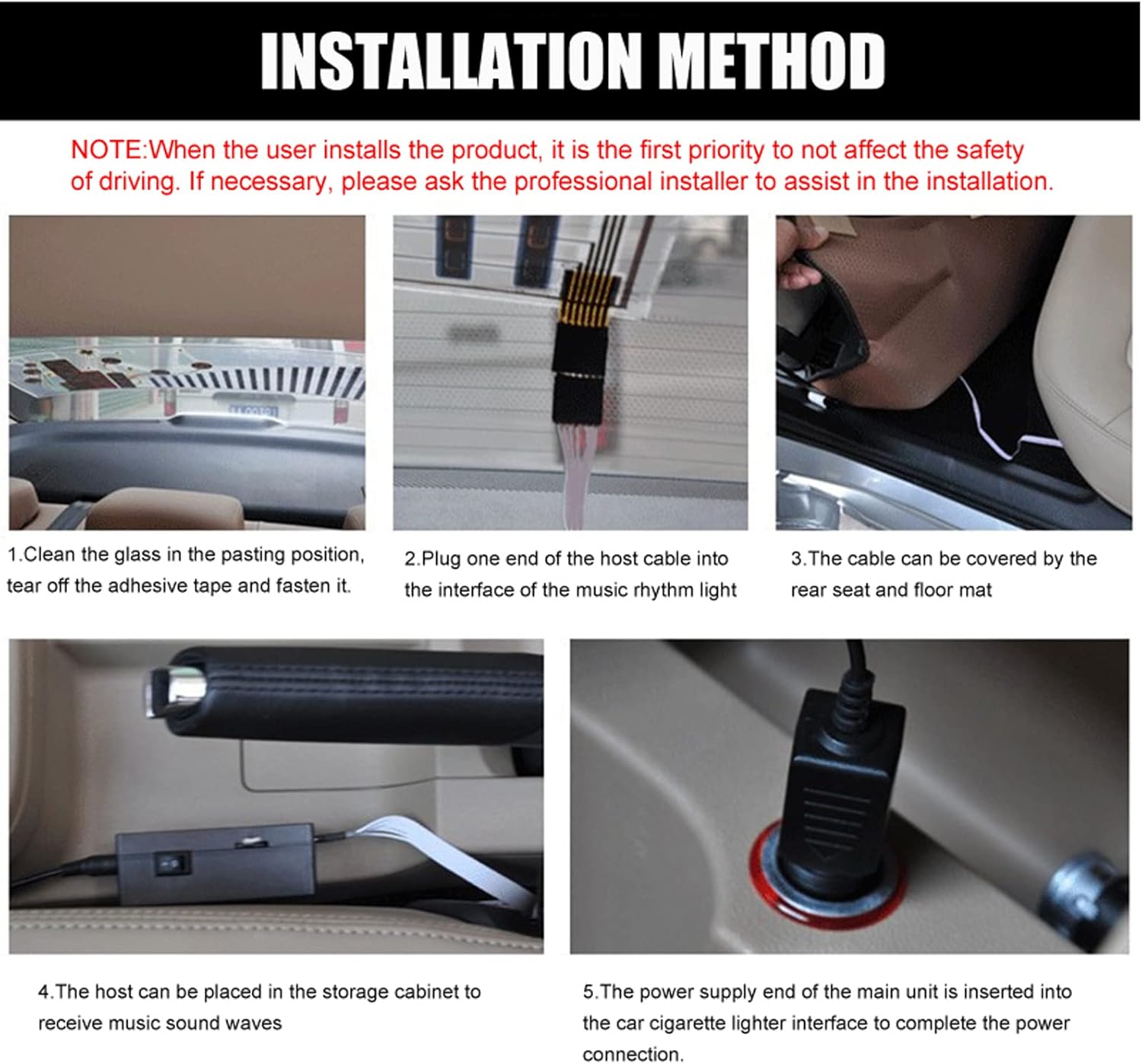 INSTALLATION METHOD

NOTE:When the user installs the product, it is the first priority to not affect the safety of driving. If necessary, please ask the professional installer to assist in the installation.

1.Clean the glass in the pasting position, tear off the adhesive tape and fasten it.

2.Plug one end of the host cable into the interface of the music rhythm light

3.The cable can be covered by the rear seat and floor mat

4.The host can be placed in the storage cabinet to receive music sound waves

5.The power supply end of the main unit is inserted into the car cigarette lighter interface to complete the power connection.