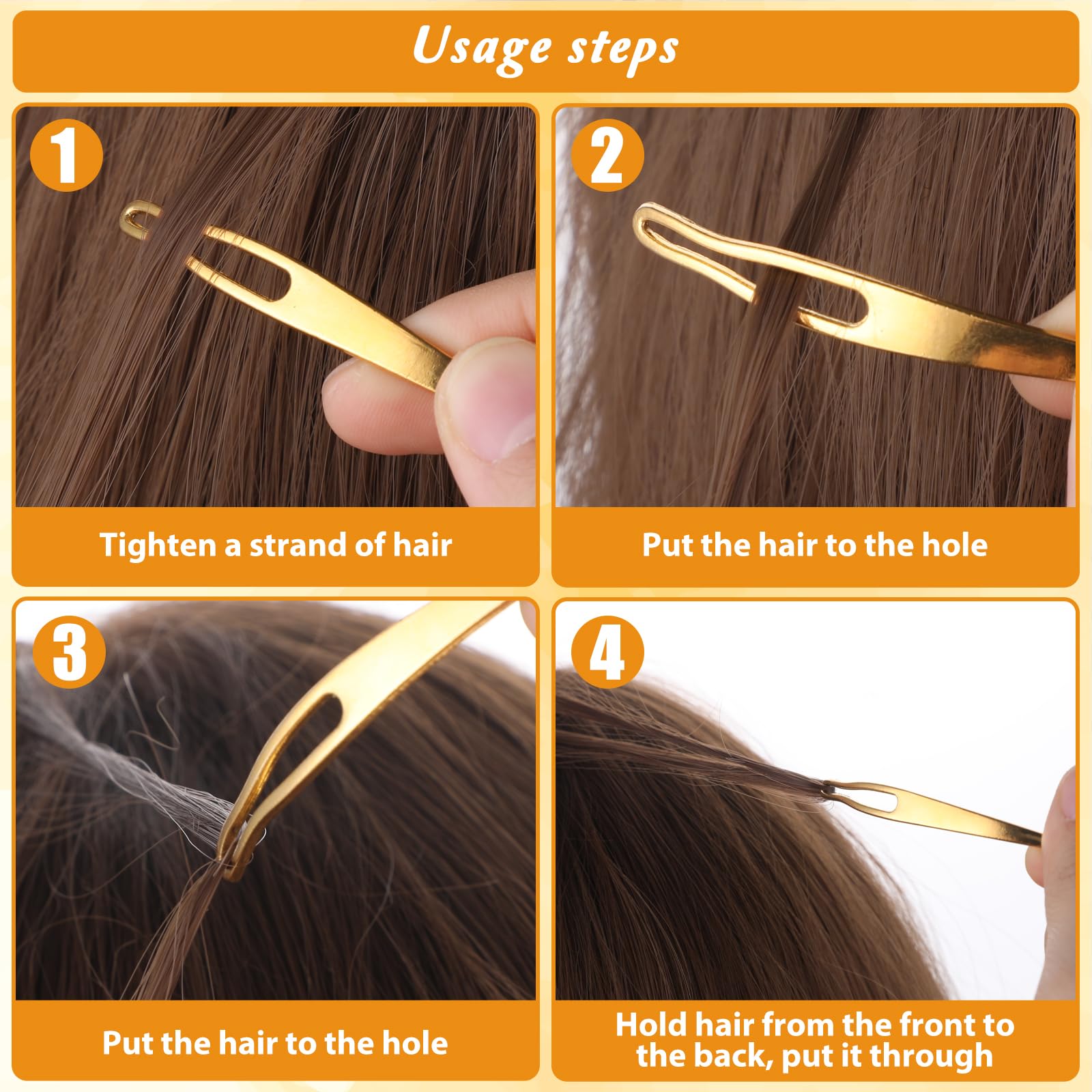 Usage steps

1

Tighten a strand of hair

2

Put the hair to the hole

3

Put the hair to the hole

4

Hold hair from the front to the back, put it through