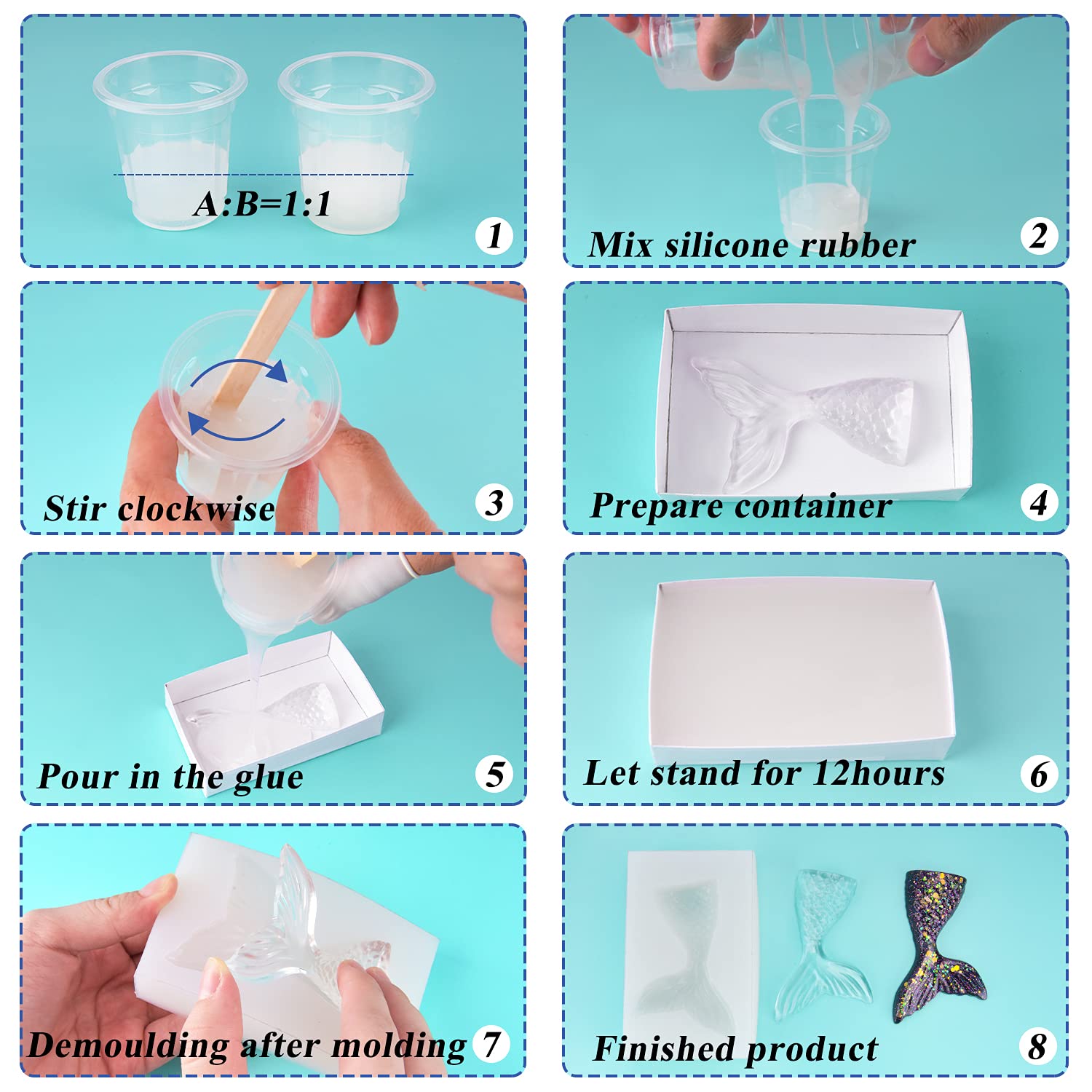 A:B=1:1

1

Mix silicone rubber

2

Stir clockwise

3

Prepare container

4

Pour in the glue

5

Let stand for 12hours

6

Demoulding after molding

7

Finished product

8