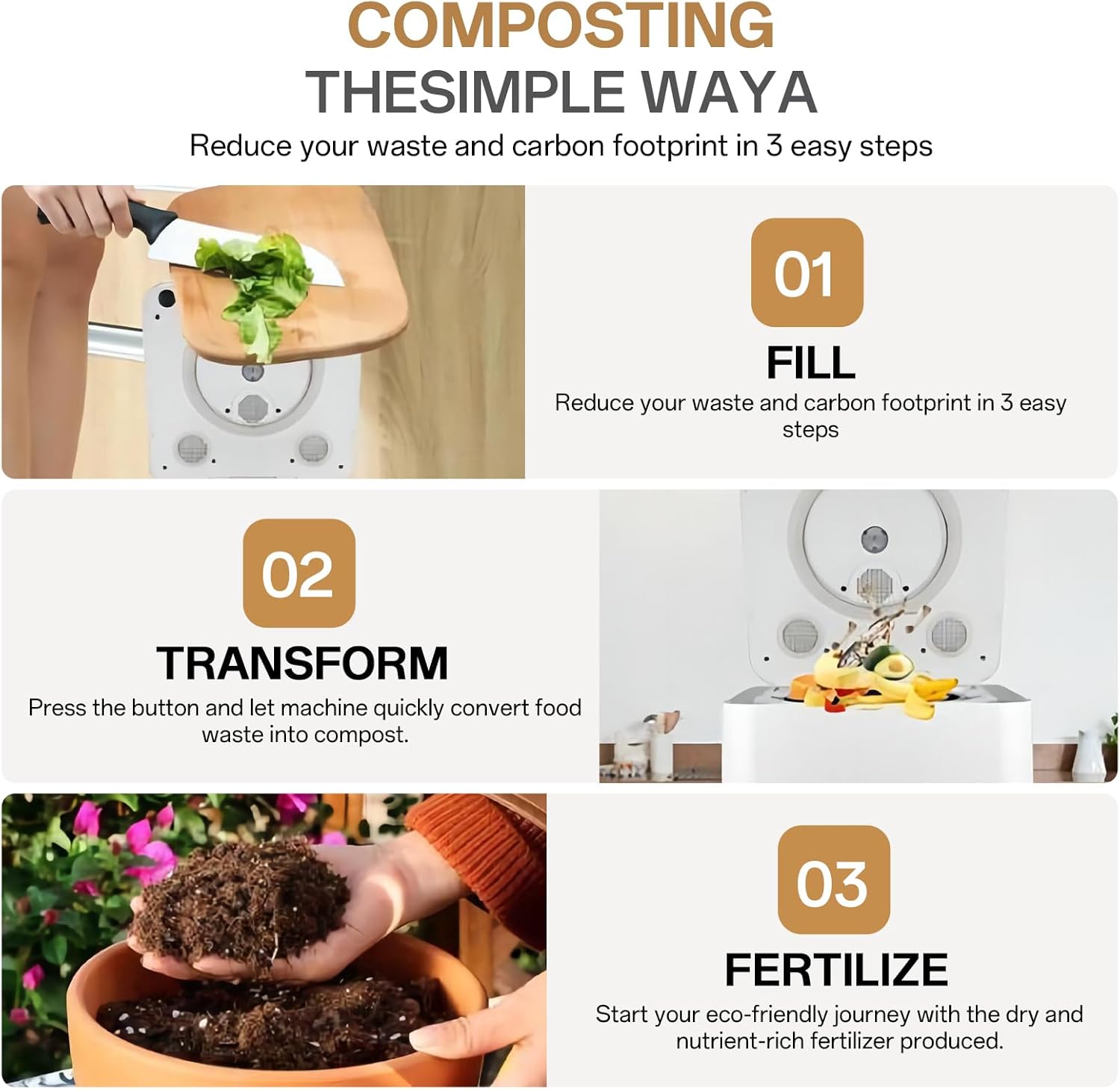 COMPOSTING
THESIMPLE WAYA

Reduce your waste and carbon footprint in 3 easy steps

01

FILL

Reduce your waste and carbon footprint in 3 easy steps

02

TRANSFORM

Press the button and let machine quickly convert food waste into compost.

03

FERTILIZE

Start your eco-friendly journey with the dry and nutrient-rich fertilizer produced.