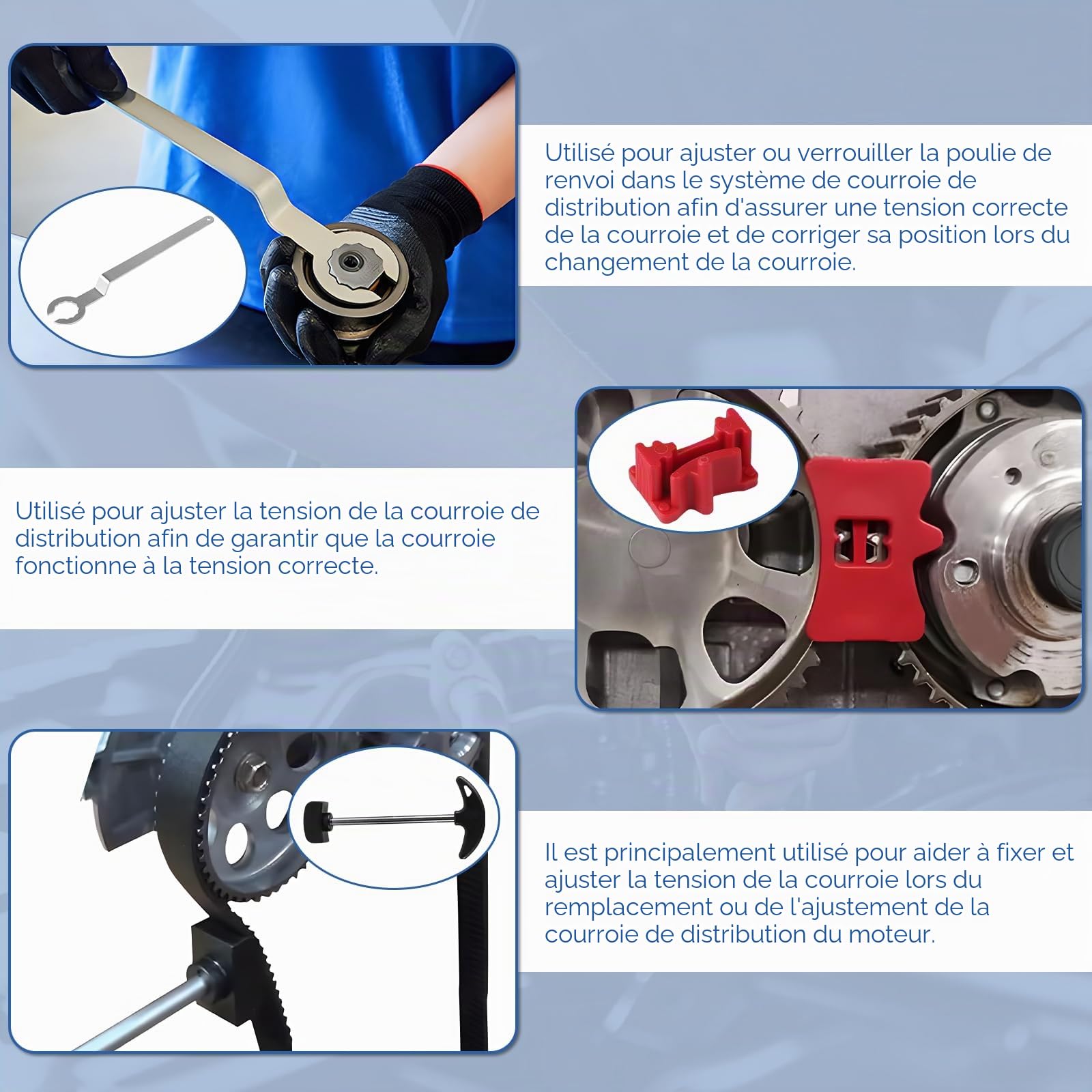 Utilisé pour ajuster ou verrouiller la poulie de renvoi dans le système de courroie de distribution afin d'assurer une tension correcte de la courroie et de corriger sa position lors du changement de la courroie.

Utilisé pour ajuster la tension de la courroie de distribution afin de garantir que la courroie fonctionne à la tension correcte.

Il est principalement utilisé pour aider à fixer et ajuster la tension de la courroie lors du remplacement ou de l'ajustement de la courroie de distribution du moteur.