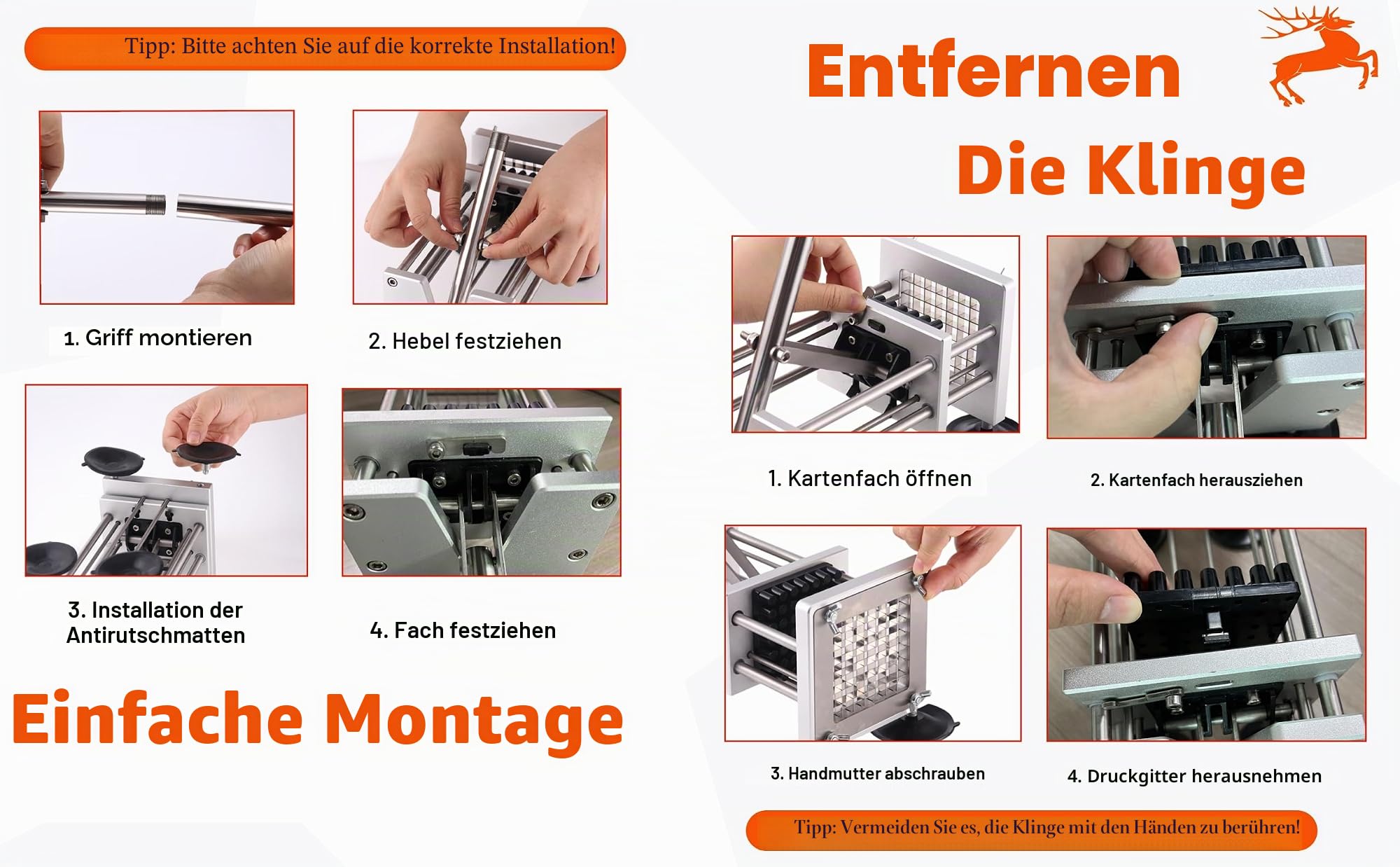 Tipp: Bitte achten Sie auf die korrekte Installation!

1. Griff montieren

2. Hebel festziehen

3. Installation der Antirutschmatten

4. Fach festziehen

Einfache Montage

Entfernen

Die Klinge

1. Kartenfach öffnen

2. Kartenfach herausziehen

3. Handmutter abschrauben

4. Druckgitter herausnehmen

Tipp: Vermeiden Sie es, die Klinge mit den Händen zu berühren!