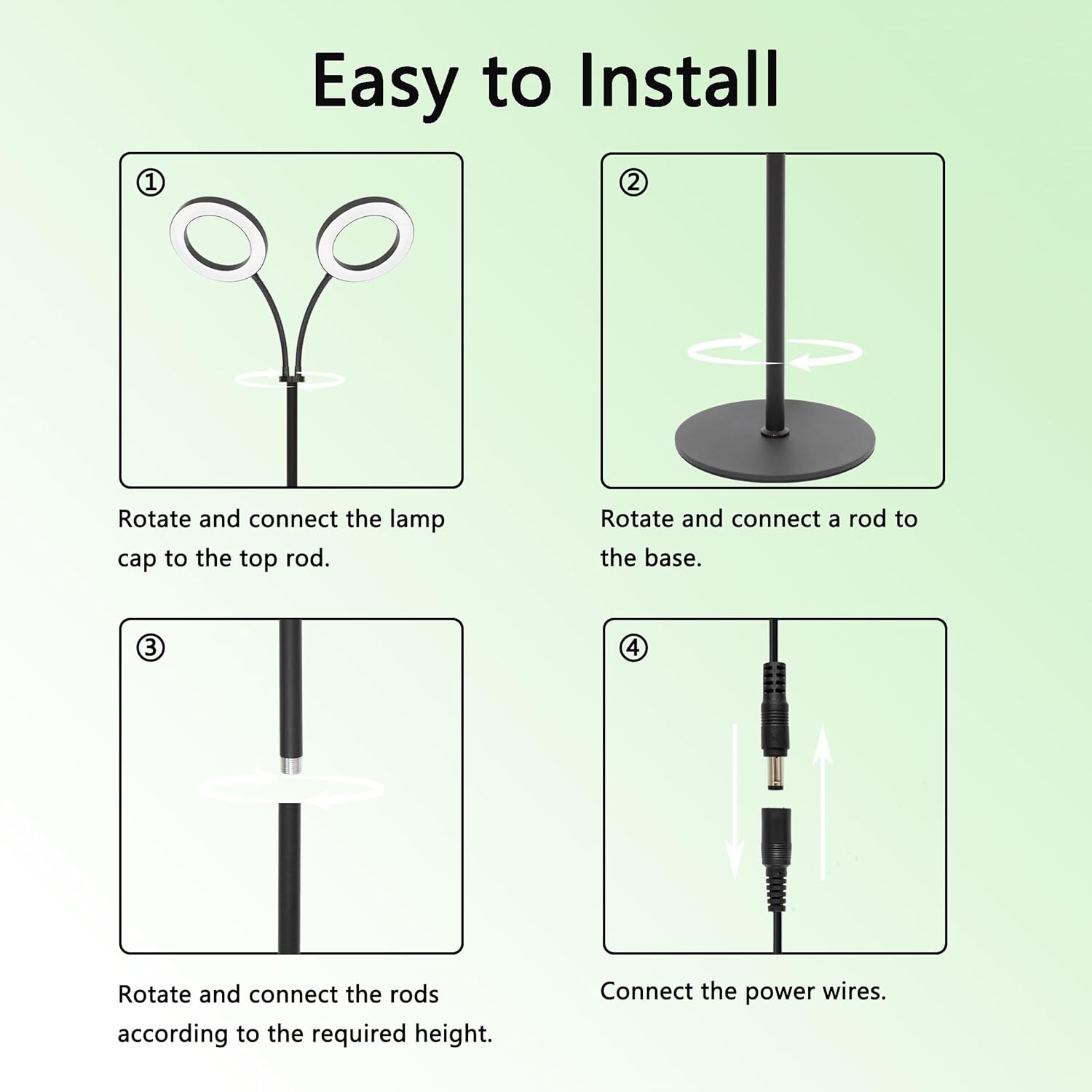 Easy to Install

①

Rotate and connect the lamp cap to the top rod.

②

Rotate and connect a rod to the base.

③

Rotate and connect the rods according to the required height.

④

Connect the power wires.