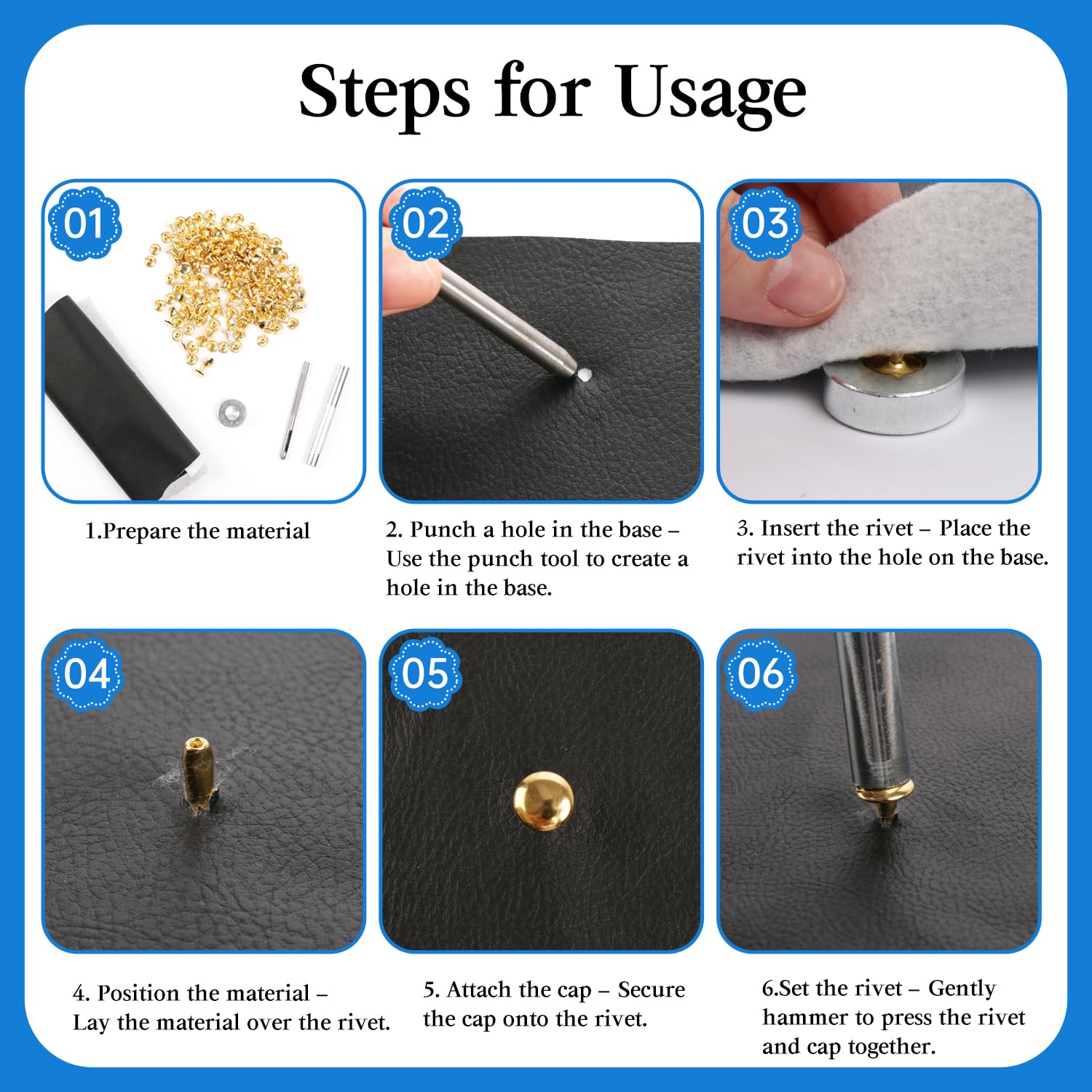 Steps for Usage

01

1.Prepare the material

02

2. Punch a hole in the base – Use the punch tool to create a hole in the base.

03

3. Insert the rivet – Place the rivet into the hole on the base.

04

4. Position the material – Lay the material over the rivet.

05

5. Attach the cap – Secure the cap onto the rivet.

06

6.Set the rivet – Gently hammer to press the rivet and cap together.