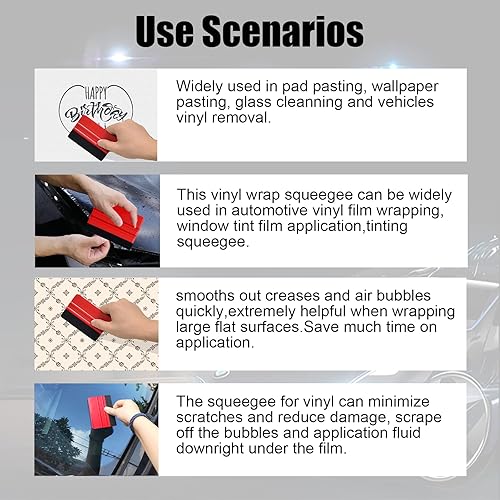 Use Scenarios

HAPPY Birthday

Widely used in pad pasting, wallpaper pasting, glass cleanning and vehicles vinyl removal.

This vinyl wrap squeegee can be widely used in automotive vinyl film wrapping, window tint film application,tinting squeegee.

smooths out creases and air bubbles quickly,extremely helpful when wrapping large flat surfaces.Save much time on application.

The squeegee for vinyl can minimize scratches and reduce damage, scrape off the bubbles and application fluid downright under the film.