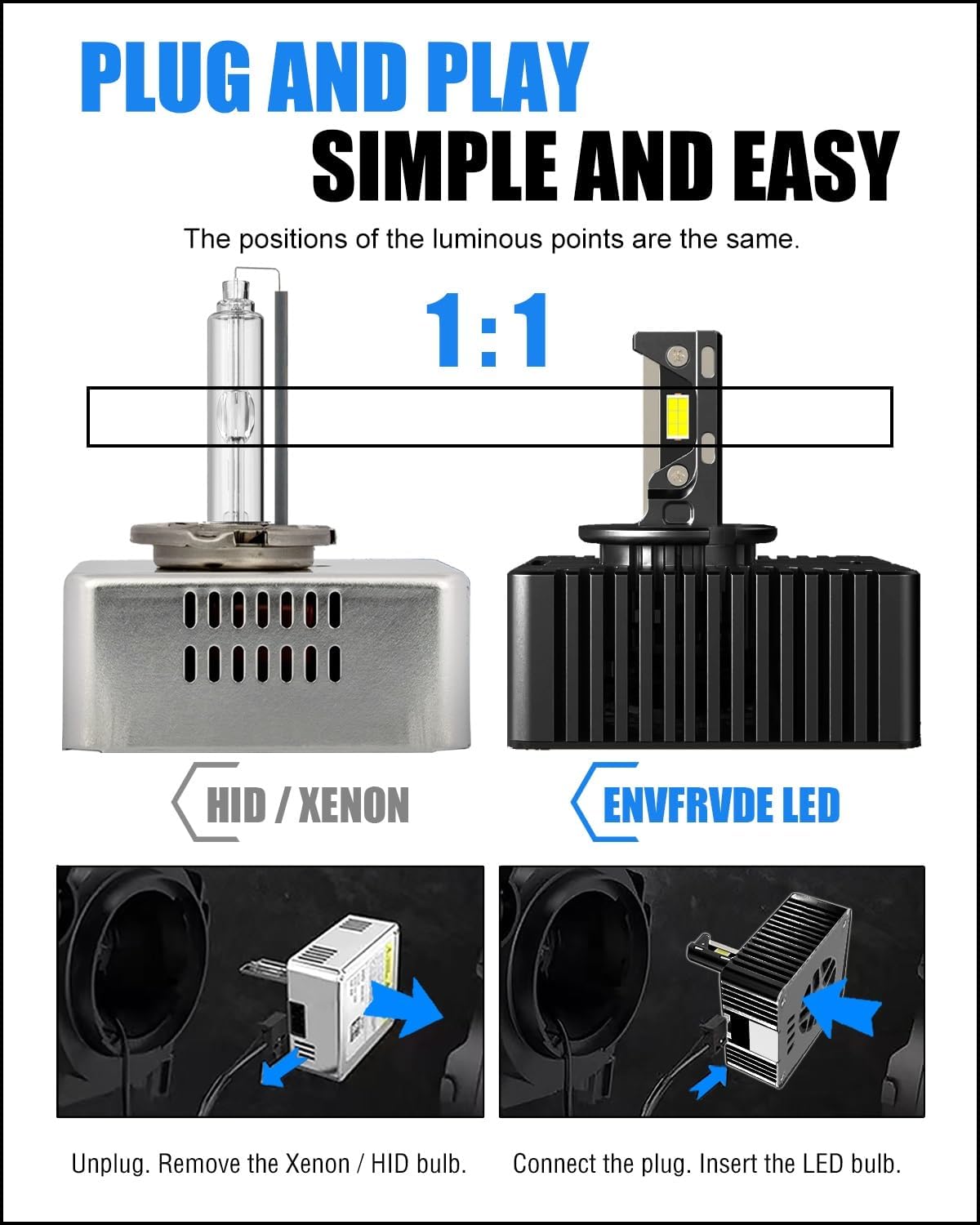 PLUG AND PLAY
SIMPLE AND EASY

The positions of the luminous points are the same.

1:1

HID / XENON

ENVFRVDE LED

Unplug. Remove the Xenon / HID bulb.

Connect the plug. Insert the LED bulb.