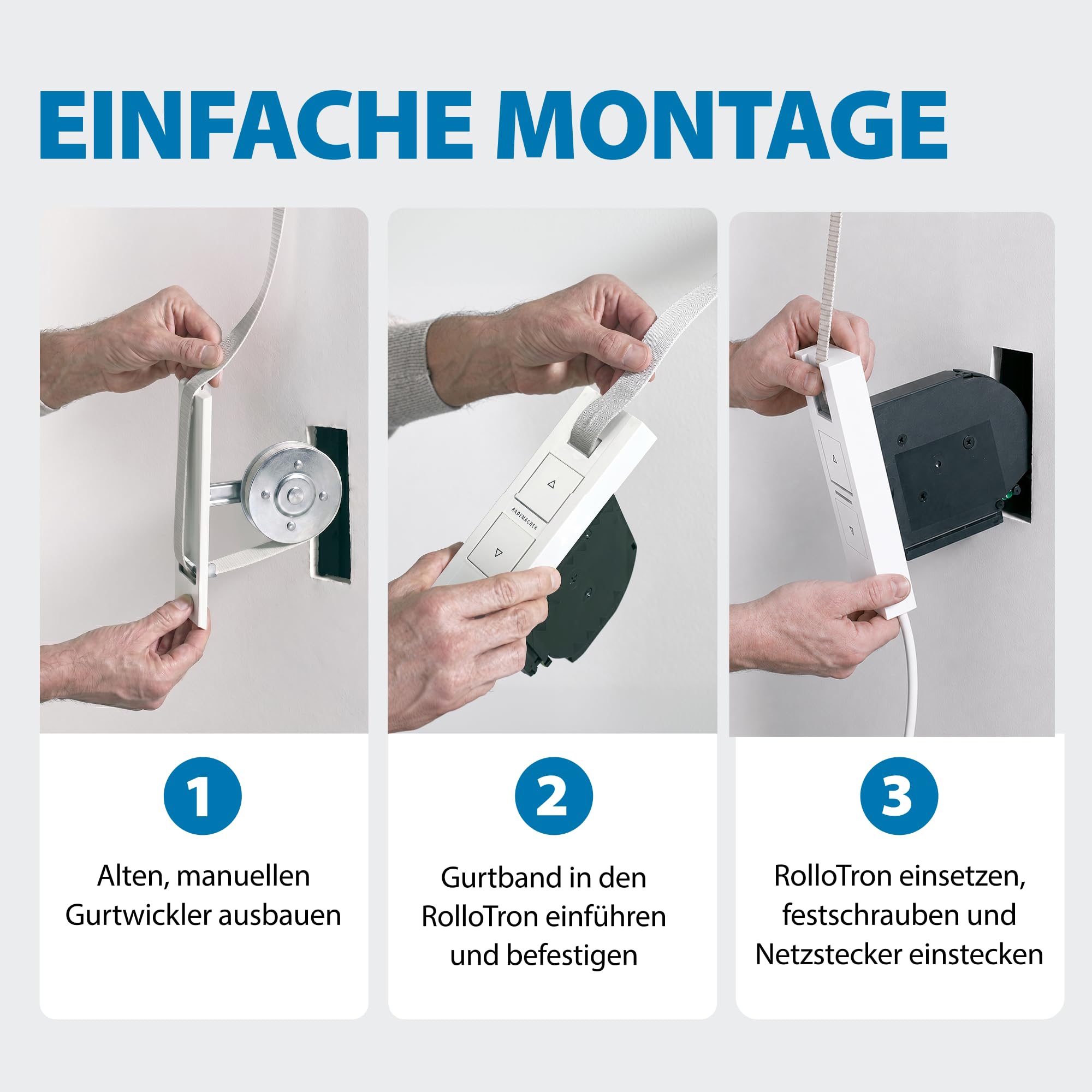 EINFACHE MONTAGE

RADEMACHER

1

Alten, manuellen Gurtwickler ausbauen

2

Gurtband in den RolloTron einführen und befestigen

3

RolloTron einsetzen, festschrauben und Netzstecker einstecken