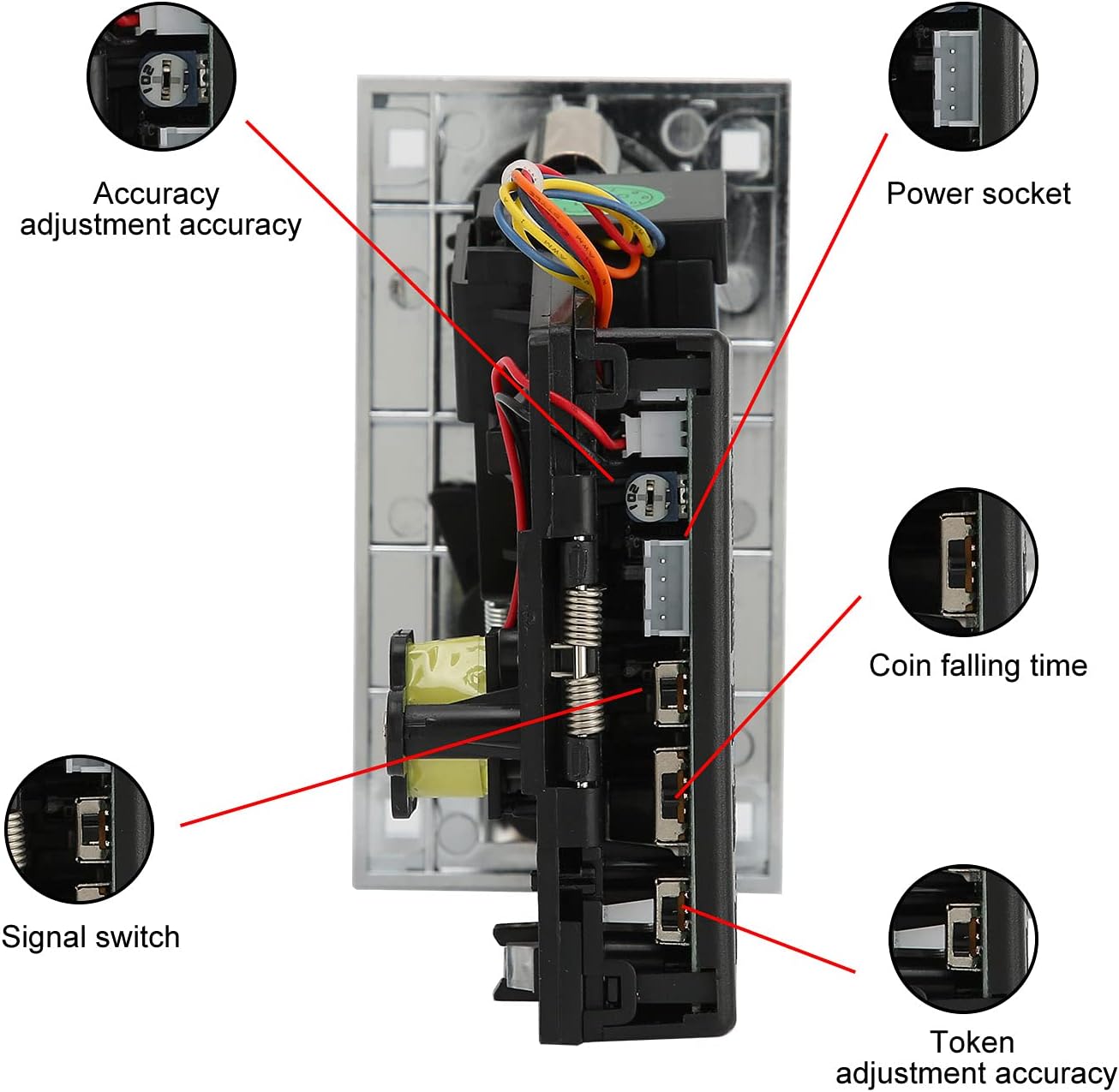 Accuracy adjustment accuracy

Power socket

Coin falling time

Signal switch

Token adjustment accuracy