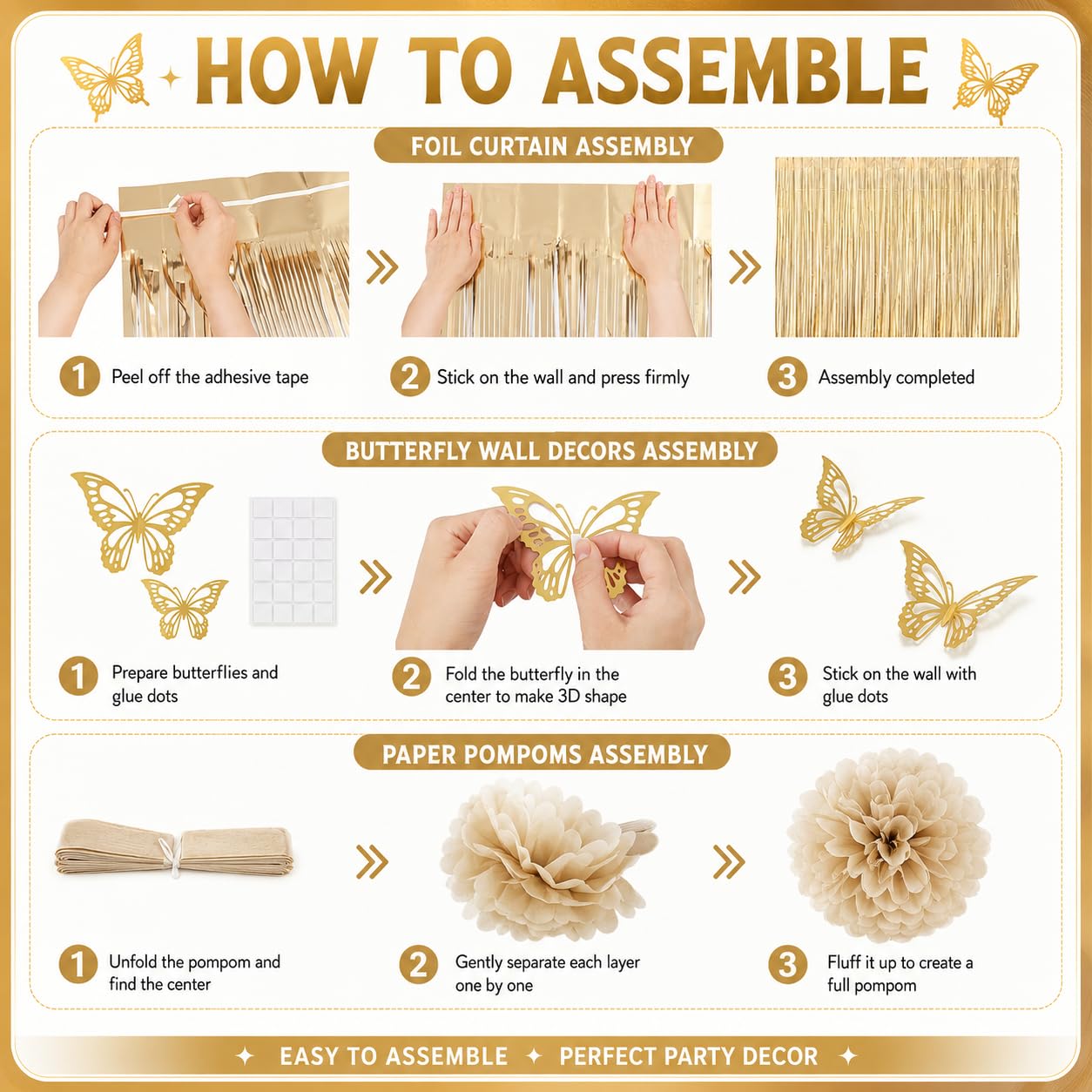 HOW TO ASSEMBLE

FOIL CURTAIN ASSEMBLY

1 Peel off the adhesive tape

2 Stick on the wall and press firmly

3 Assembly completed

BUTTERFLY WALL DECORS ASSEMBLY

1 Prepare butterflies and glue dots

2 Fold the butterfly in the center to make 3D shape

3 Stick on the wall with glue dots

PAPER POMPOMS ASSEMBLY

1 Unfold the pompom and find the center

2 Gently separate each layer one by one

3 Fluff it up to create a full pompom

EASY TO ASSEMBLE PERFECT PARTY DECOR