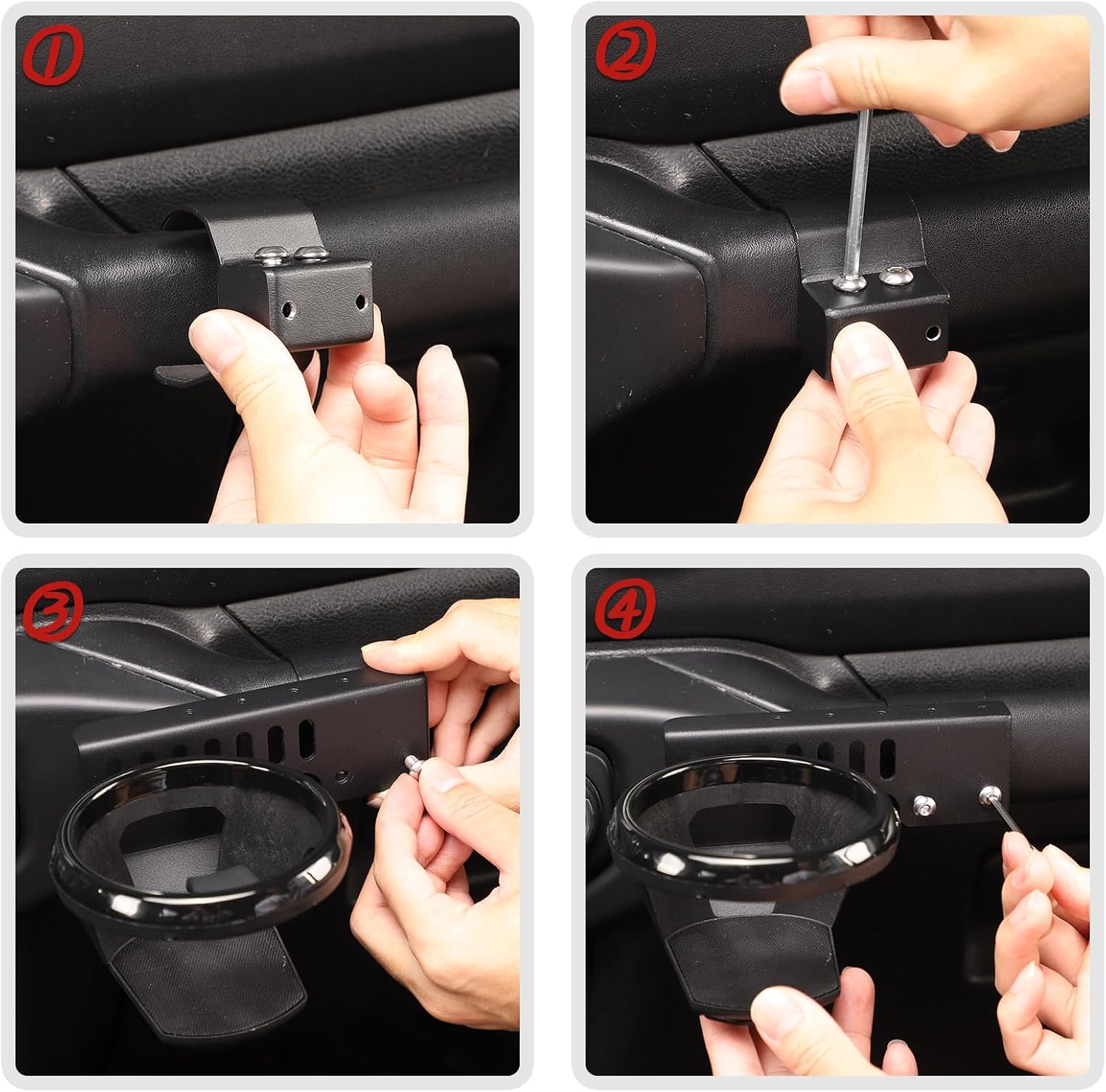 ①

②

③

④