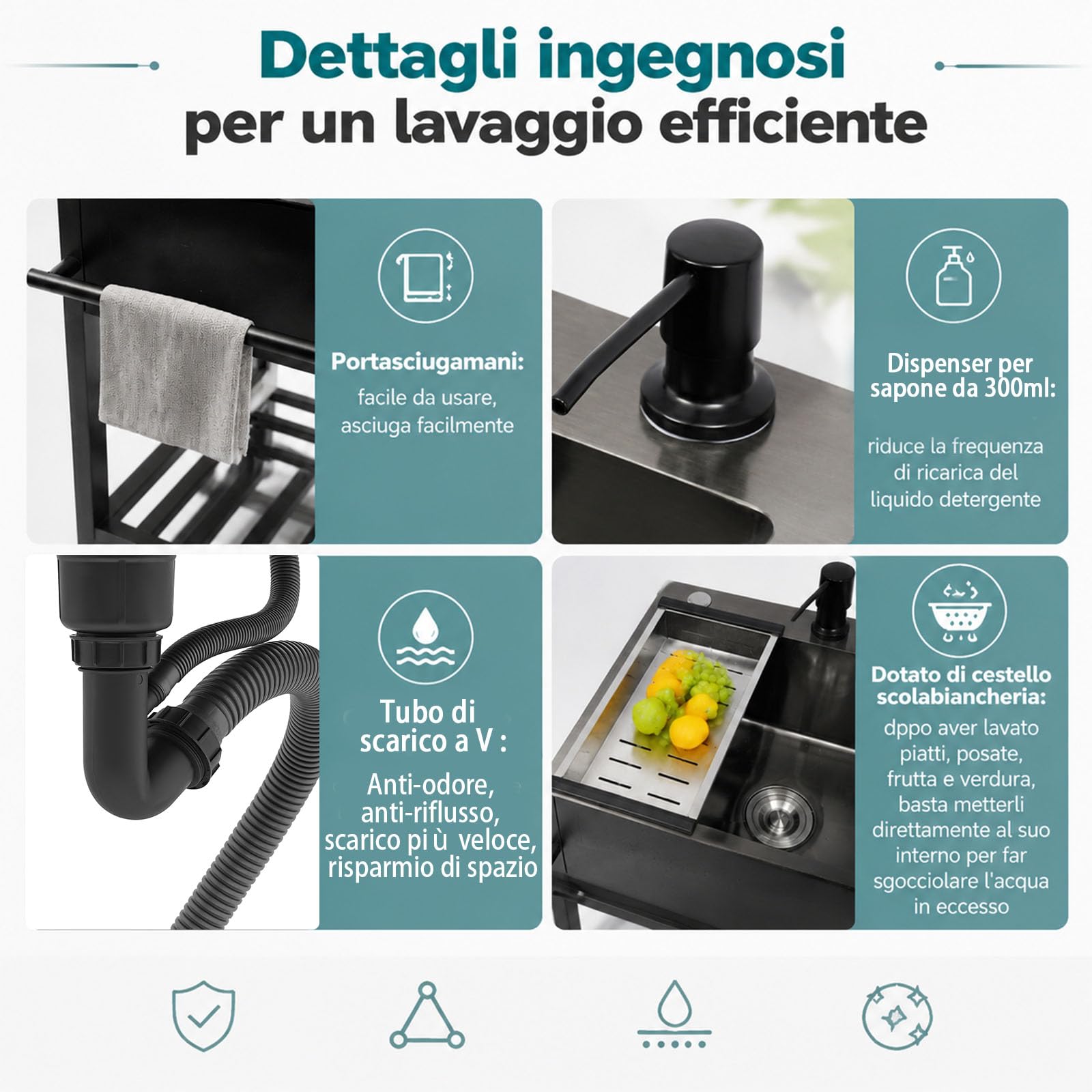 Dettagli ingegnosi
per un lavaggio efficiente

Portasciugamani:
facile da usare, asciuga facilmente

Dispenser per sapone da 300ml:
riduce la frequenza di ricarica del liquido detergente

Tubo di scarico a V :
Anti-odore, anti-riflusso, scarico pi ù veloce, risparmio di spazio

Dotato di cestello scolabiancheria:
dppo aver lavato piatti, posate, frutta e verdura, basta metterli direttamente al suo interno per far sgocciolare l'acqua in eccesso