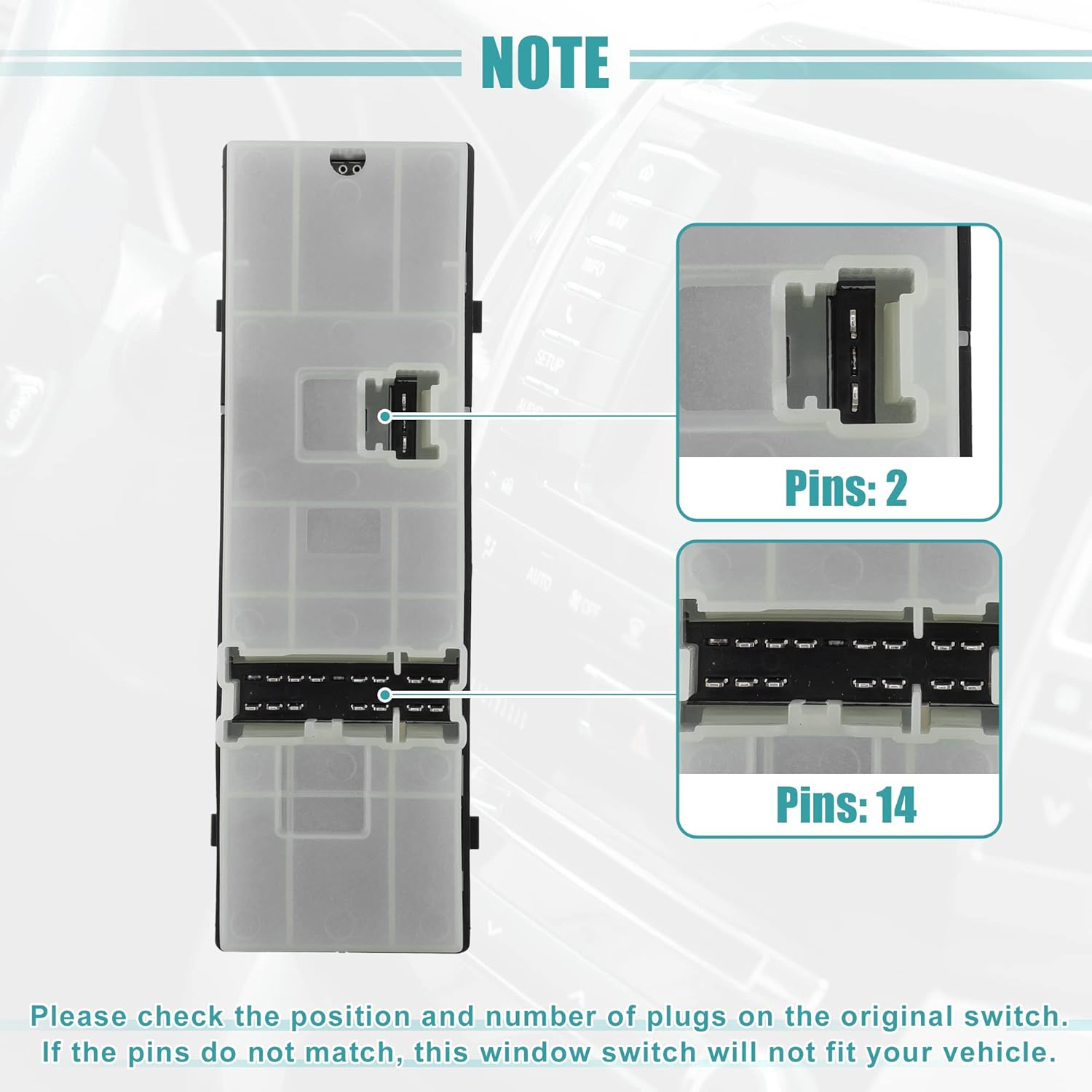 NOTE

Pins: 2

Pins: 14

Please check the position and number of plugs on the original switch. If the pins do not match, this window switch will not fit your vehicle.