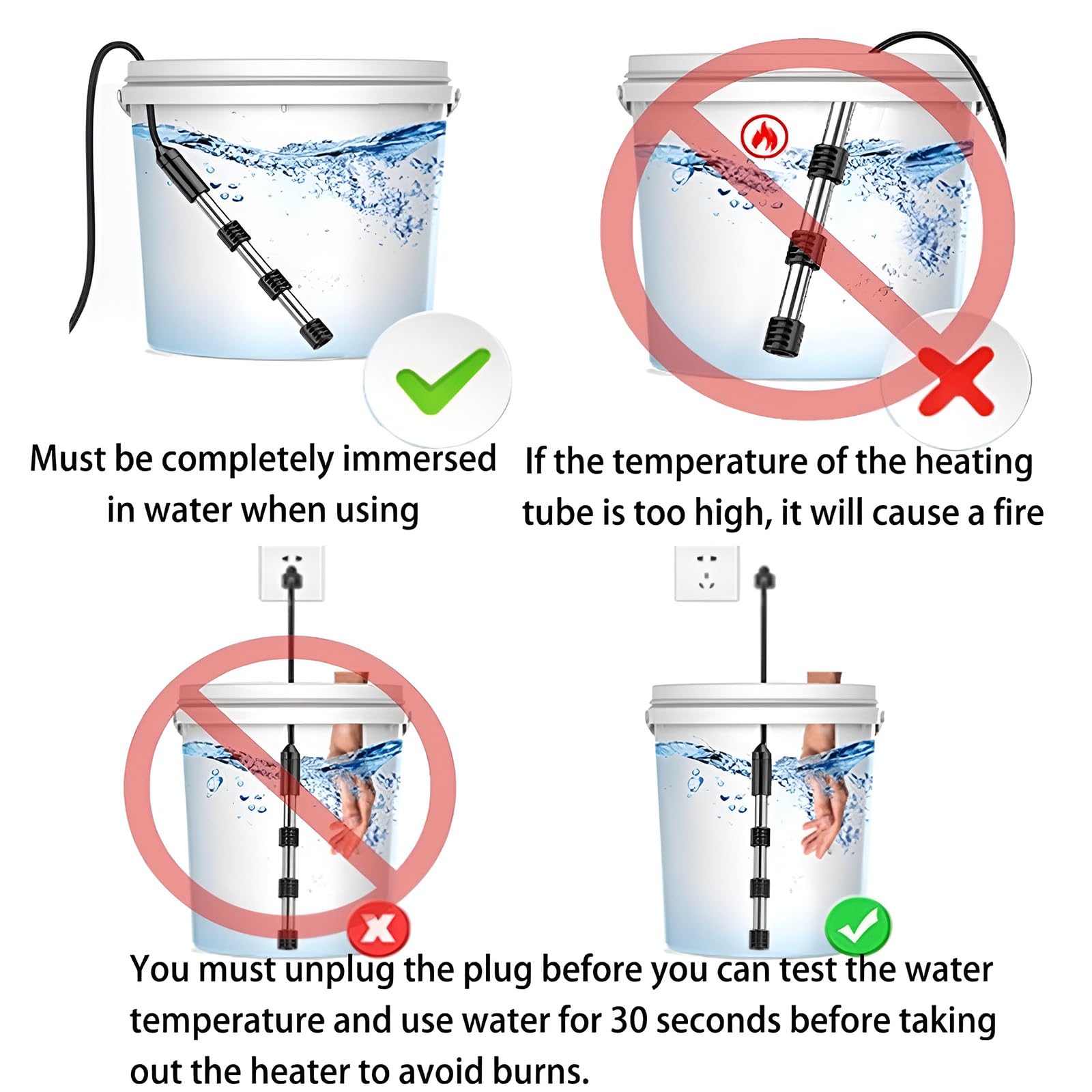 Must be completely immersed in water when using

If the temperature of the heating tube is too high, it will cause a fire

You must unplug the plug before you can test the water temperature and use water for 30 seconds before taking out the heater to avoid burns.