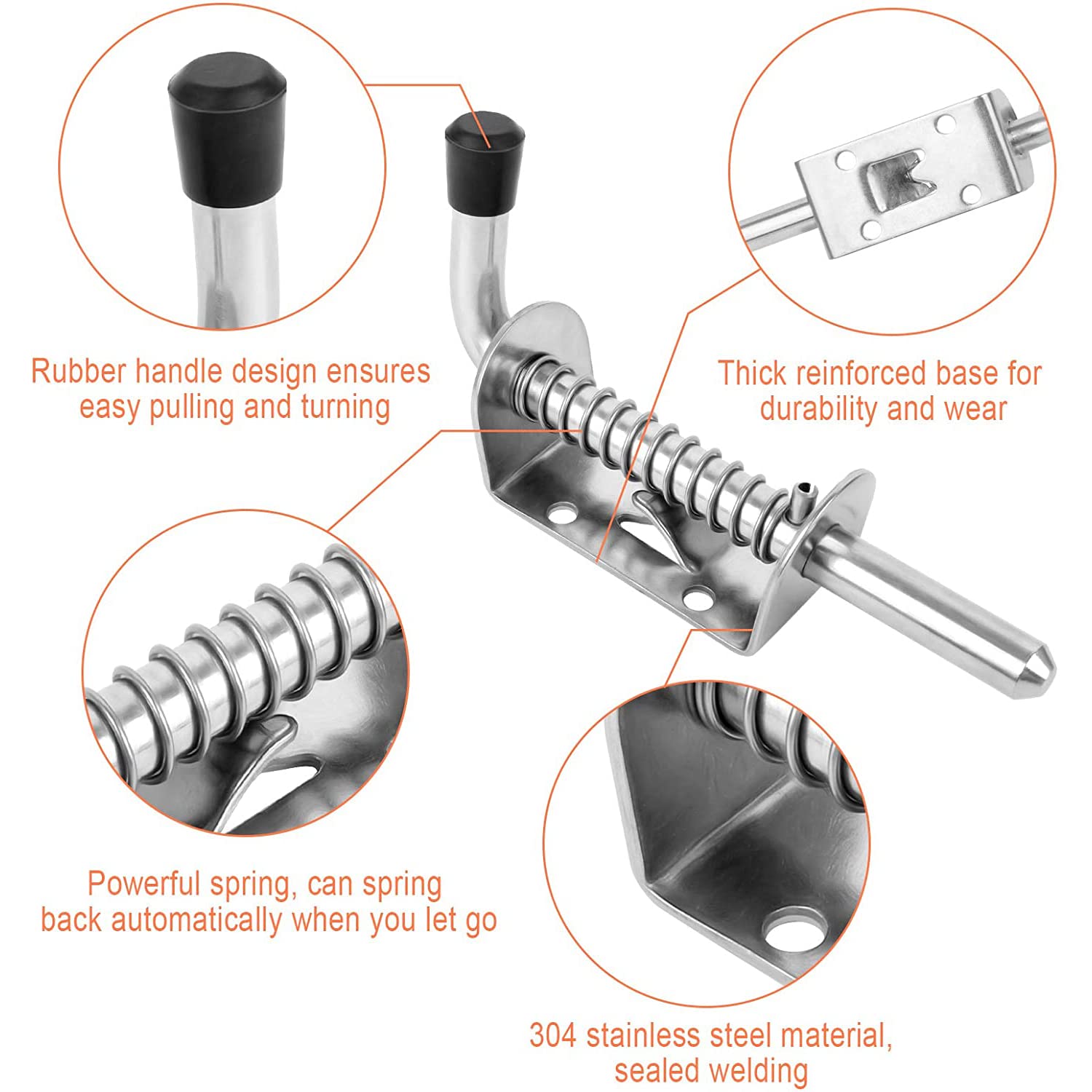 Rubber handle design ensures easy pulling and turning

Thick reinforced base for durability and wear

Powerful spring, can spring back automatically when you let go

304 stainless steel material, sealed welding