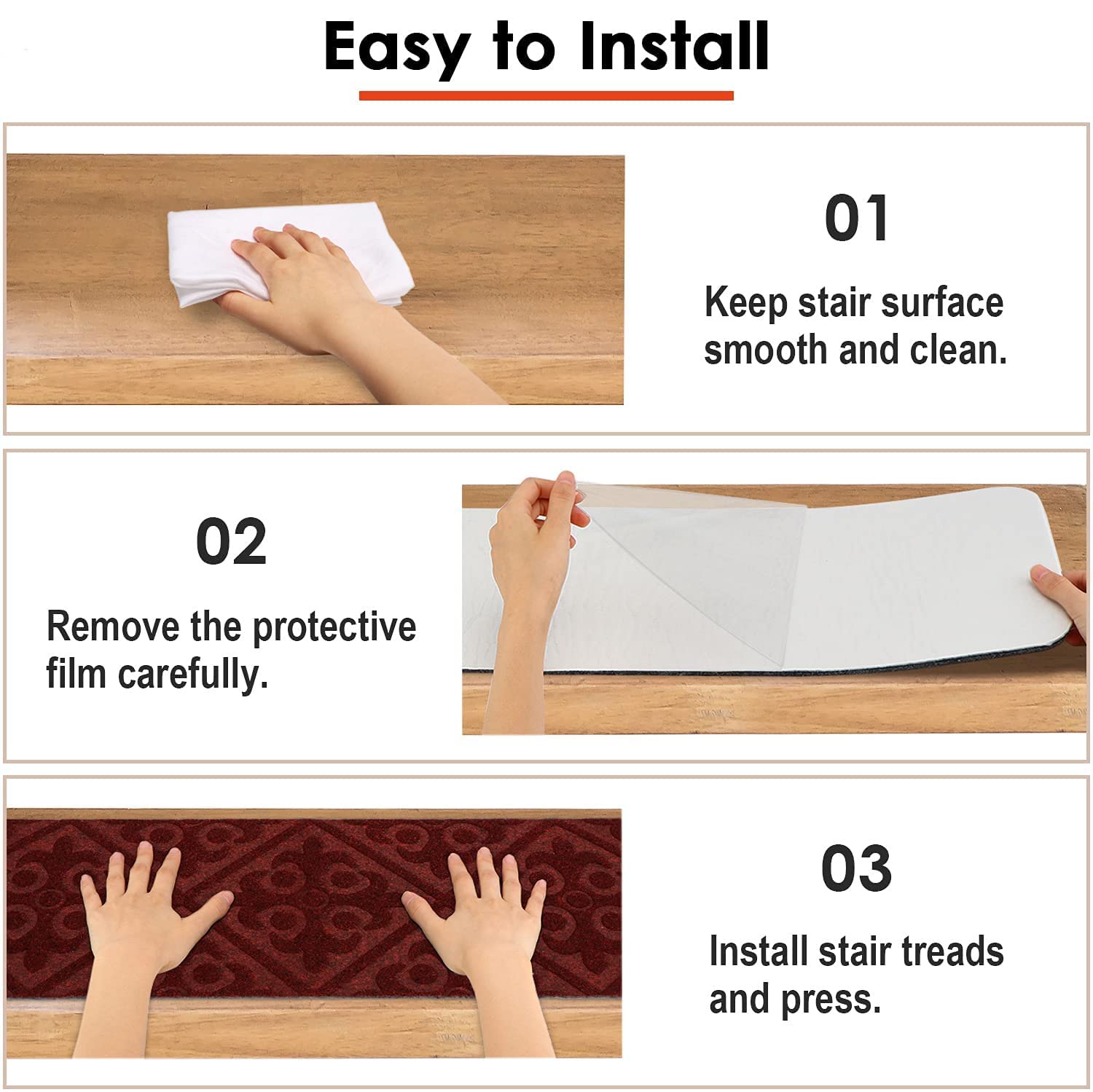 Easy to Install

01

Keep stair surface smooth and clean.

02

Remove the protective film carefully.

03

Install stair treads and press.