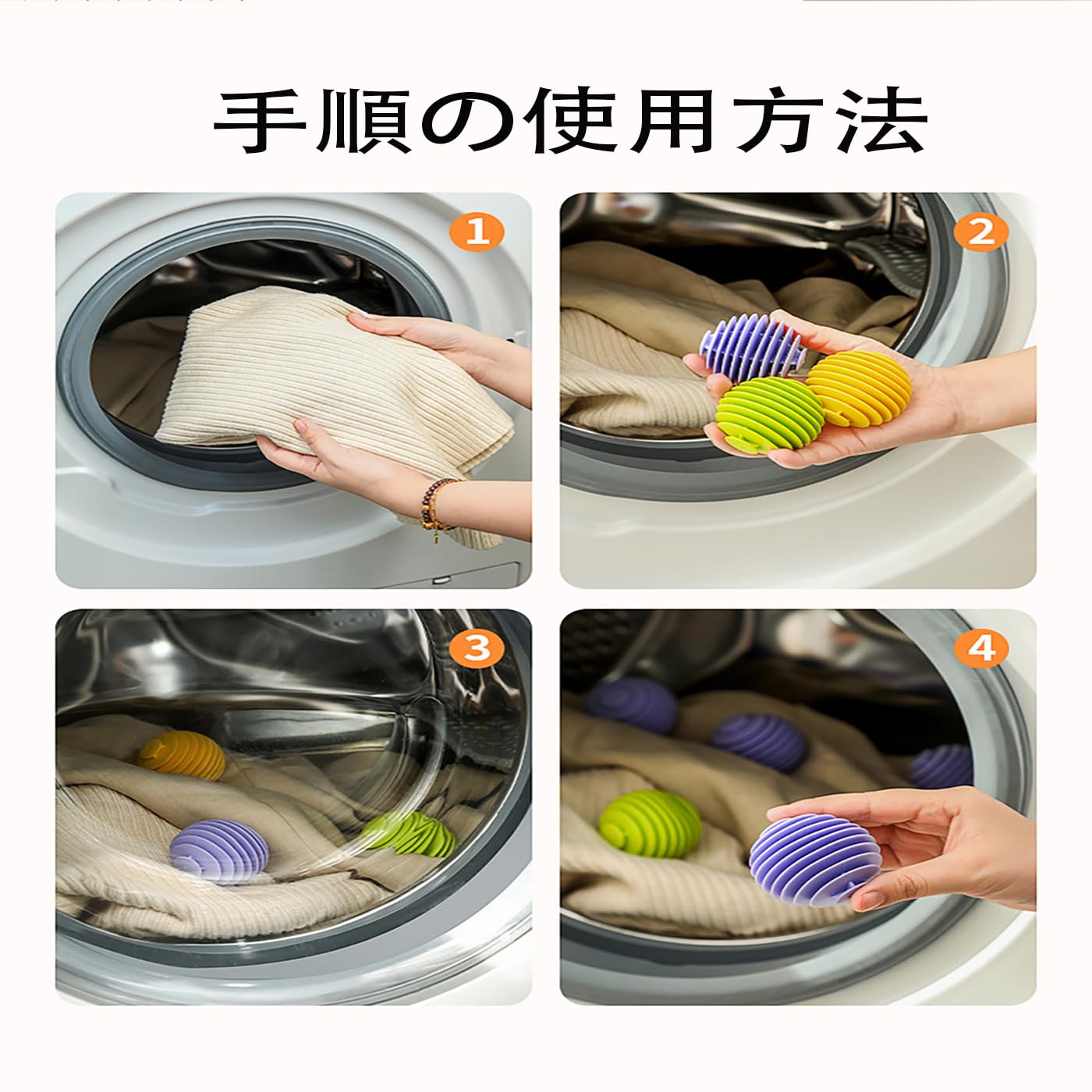 手順の使用方法

1

2

3

4