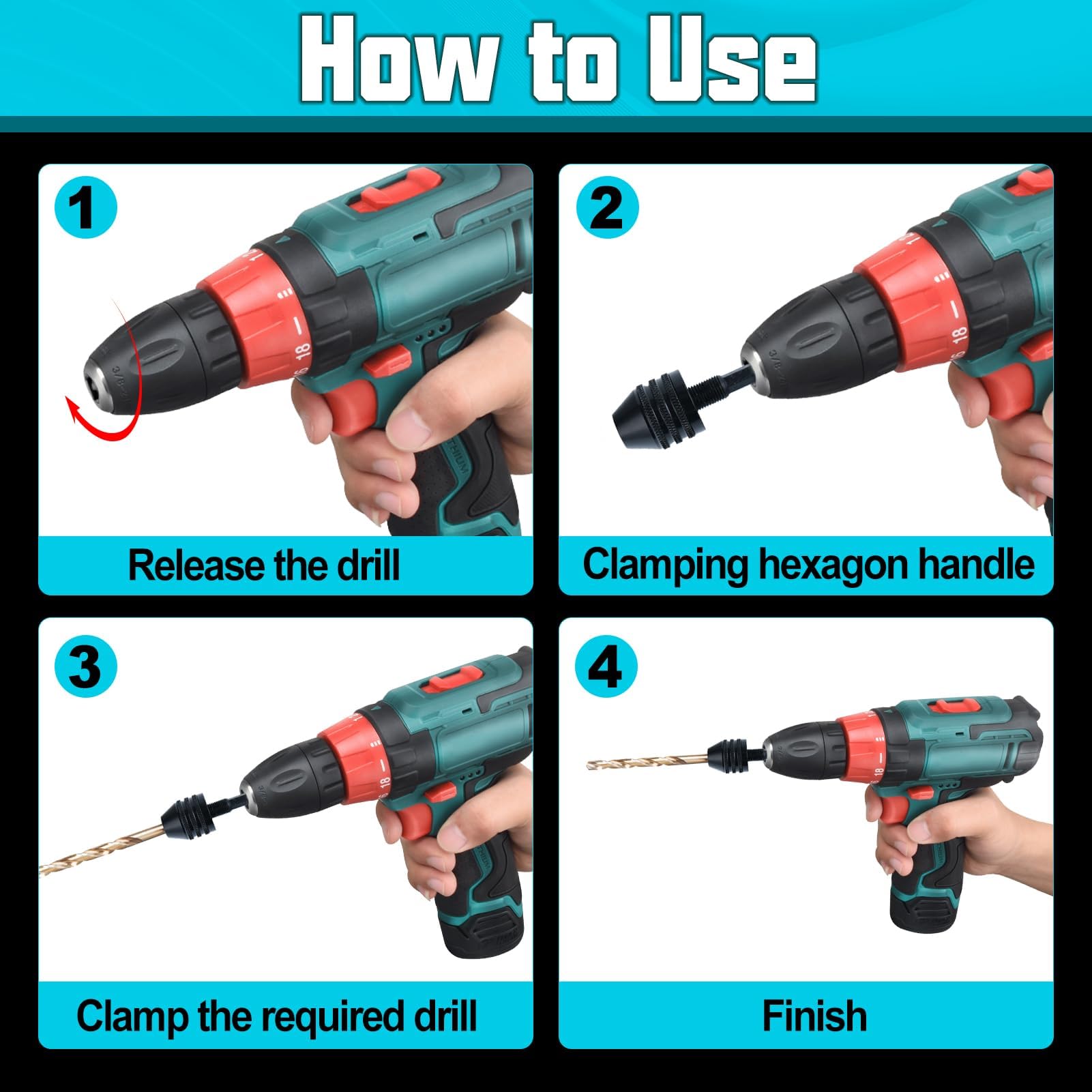 How to Use

1
Release the drill

2
Clamping hexagon handle

3
Clamp the required drill

4
Finish