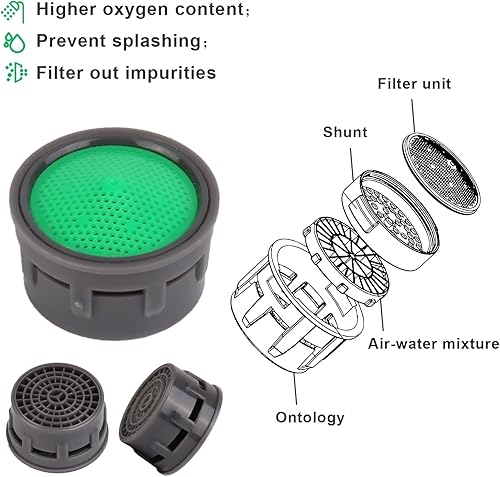 Higher oxygen content;

Prevent splashing;

Filter out impurities

Filter unit

Shunt

Air-water mixture

Ontology