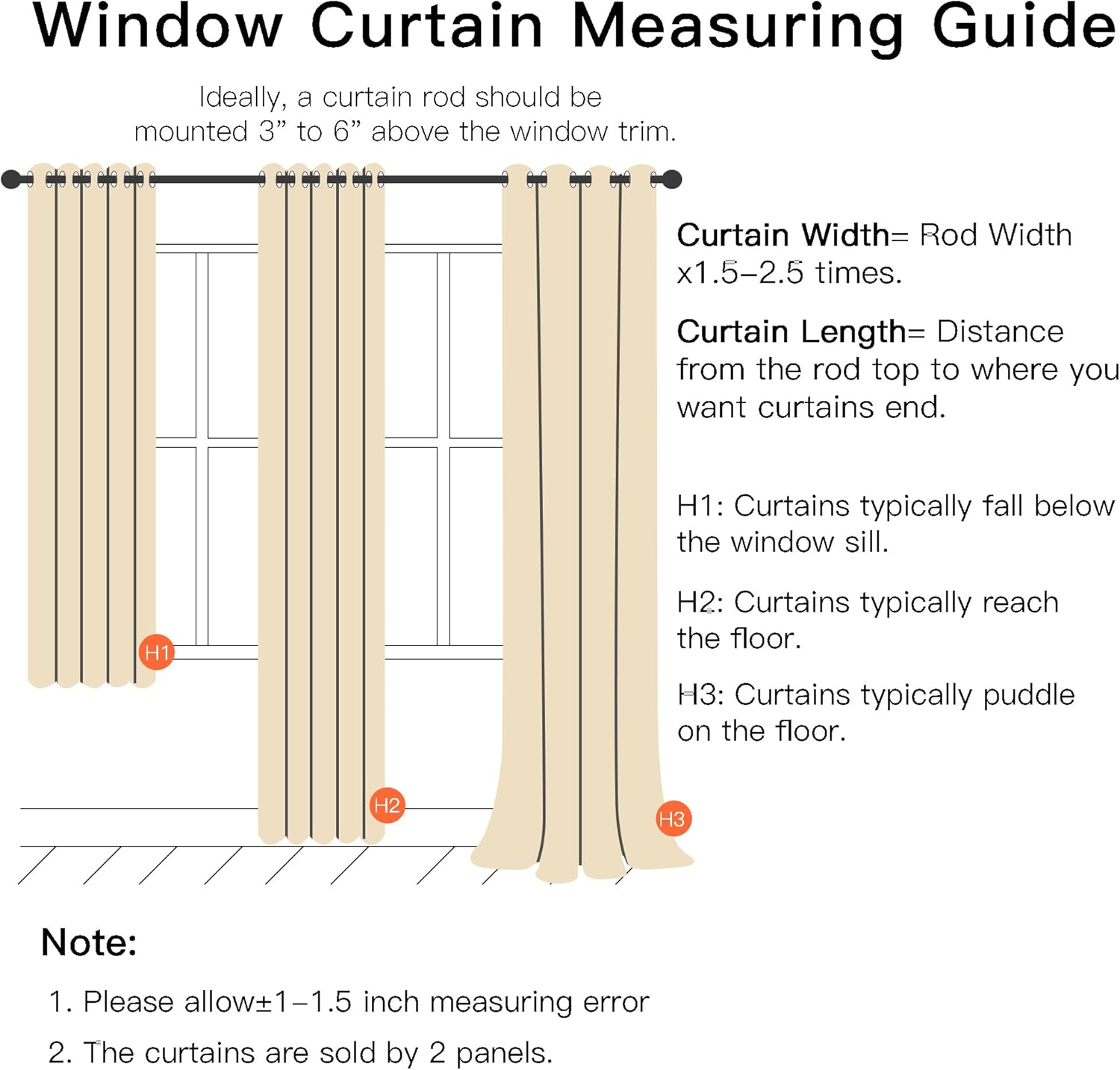 Window Curtain Measuring Guide

Ideally, a curtain rod should be mounted 3” to 6” above the window trim.

H1

H2

H3

Curtain Width= Rod Width x1.5–2.5 times.

Curtain Length= Distance from the rod top to where you want curtains end.

H1: Curtains typically fall below the window sill.

H2: Curtains typically reach the floor.

H3: Curtains typically puddle on the floor.

Note:

1. Please allow±1–1.5 inch measuring error

2. The curtains are sold by 2 panels.