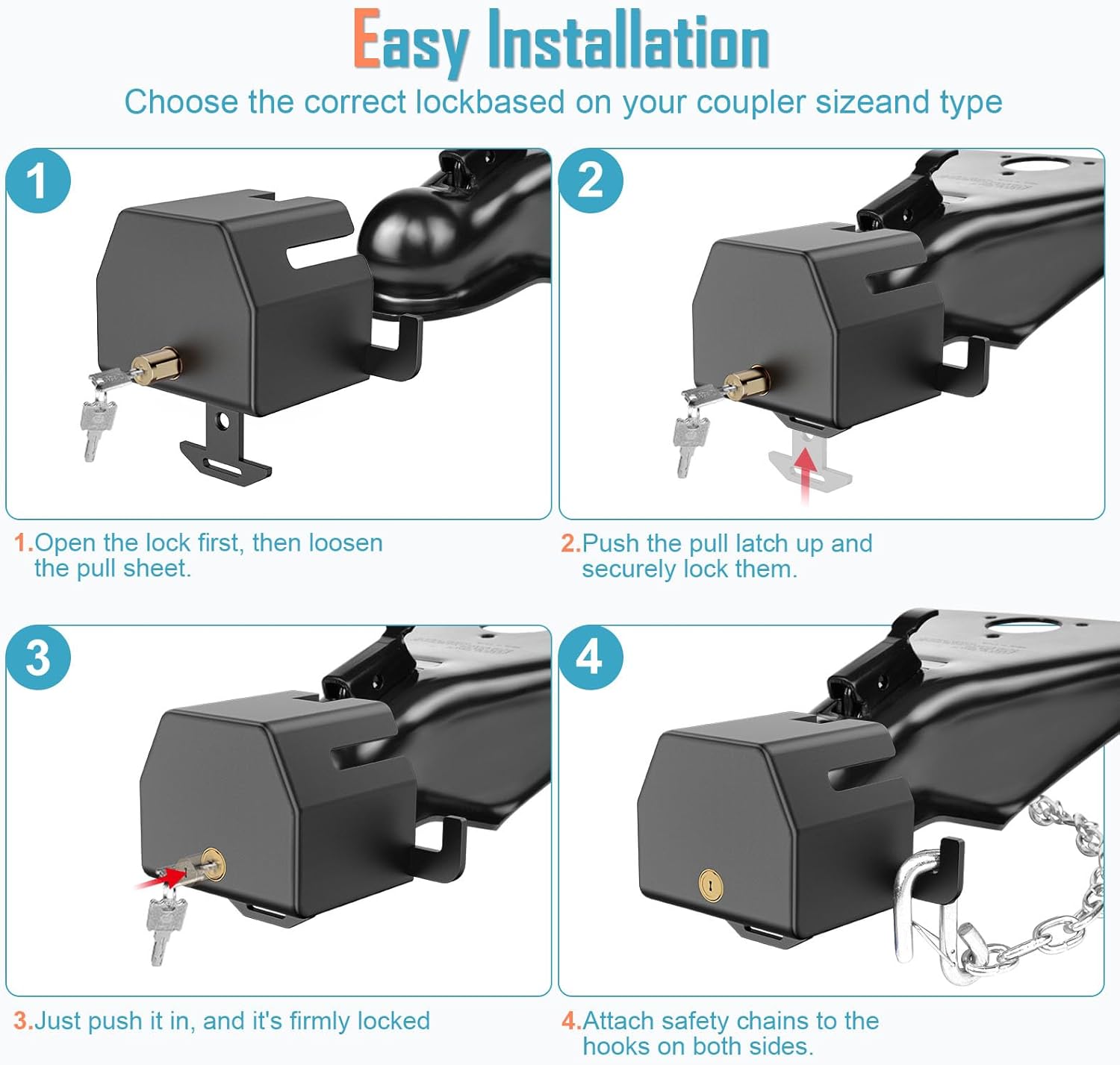 Easy Installation

Choose the correct lockbased on your coupler sizeand type

1

2

1.Open the lock first, then loosen the pull sheet.

2.Push the pull latch up and securely lock them.

3

4

3.Just push it in, and it's firmly locked

4.Attach safety chains to the hooks on both sides.