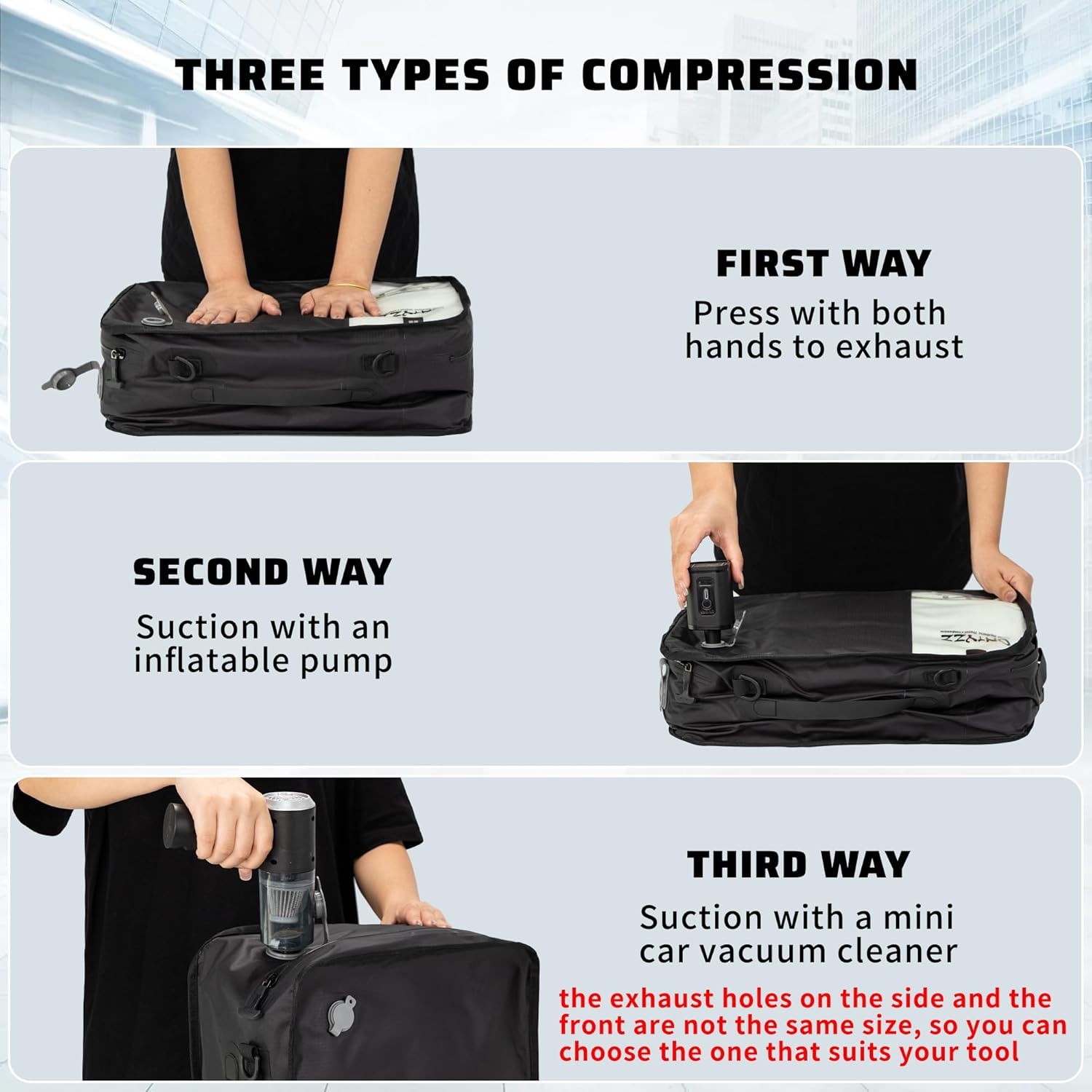 THREE TYPES OF COMPRESSION

FIRST WAY
Press with both hands to exhaust

SECOND WAY
Suction with an inflatable pump

THIRD WAY
Suction with a mini car vacuum cleaner

the exhaust holes on the side and the front are not the same size, so you can choose the one that suits your tool