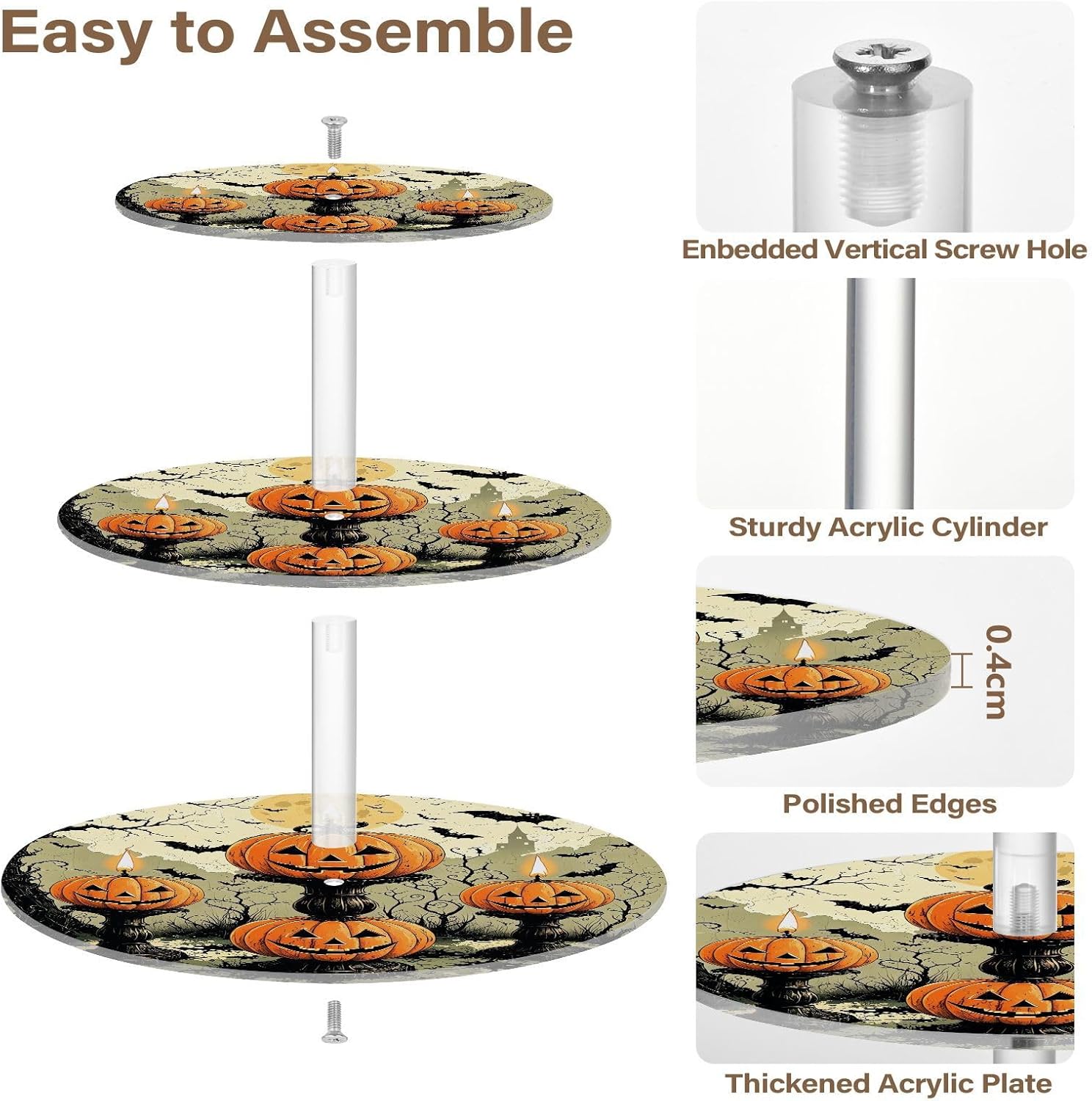 Easy to Assemble

Enbedded Vertical Screw Hole

Sturdy Acrylic Cylinder

0.4cm

Polished Edges

Thickened Acrylic Plate