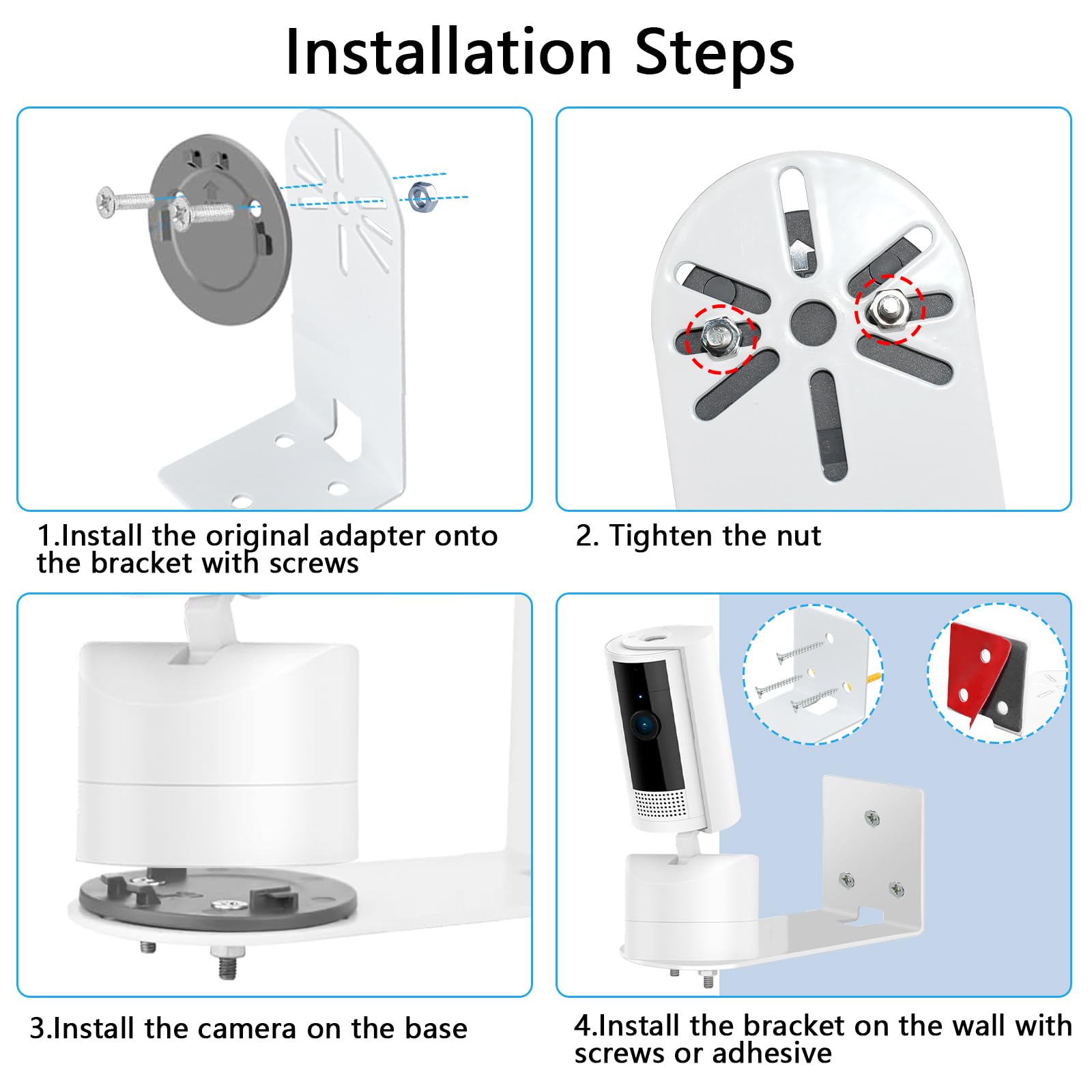 Installation Steps

1.Install the original adapter onto the bracket with screws

2. Tighten the nut

3.Install the camera on the base

4.Install the bracket on the wall with screws or adhesive