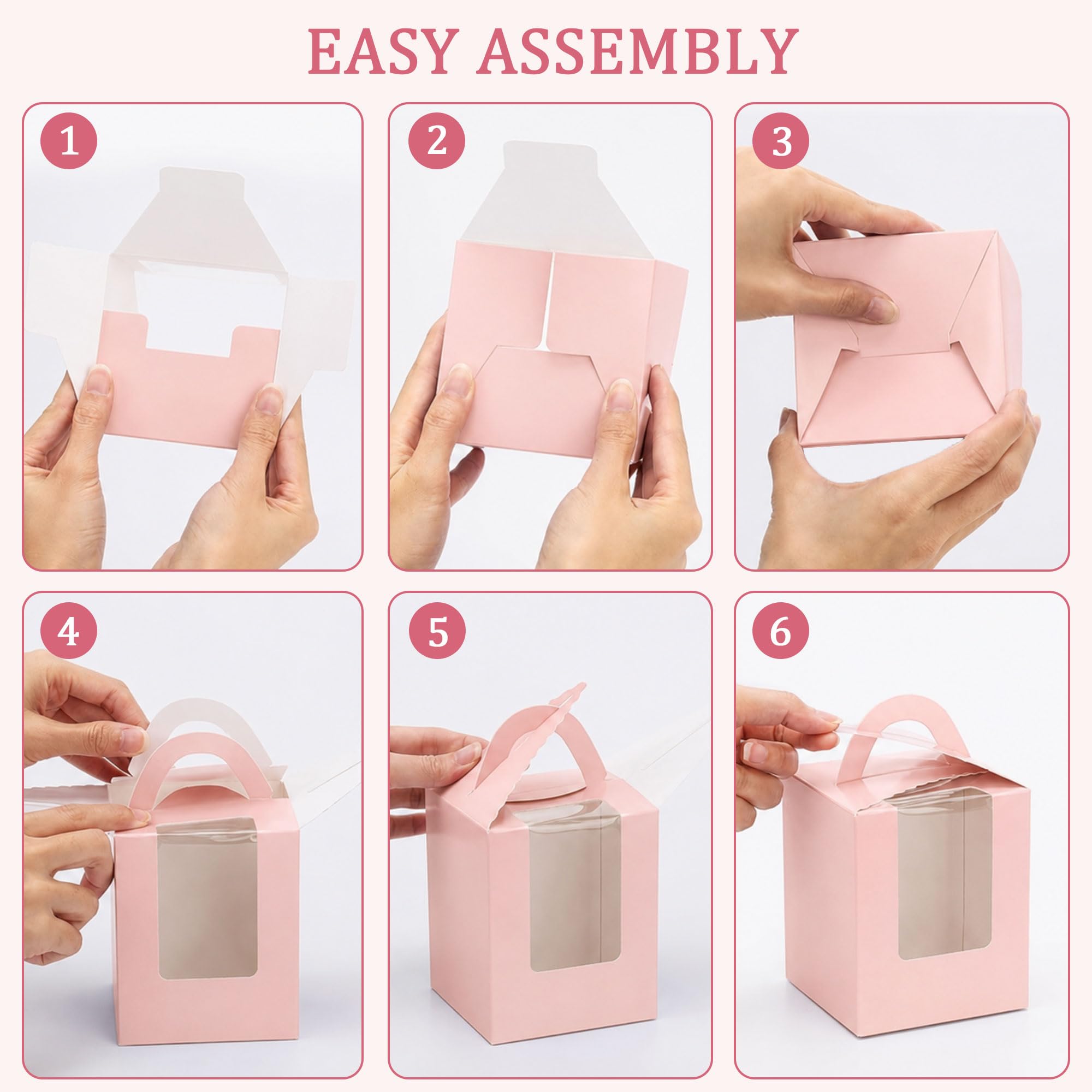 EASY ASSEMBLY

1

2

3

4

5

6