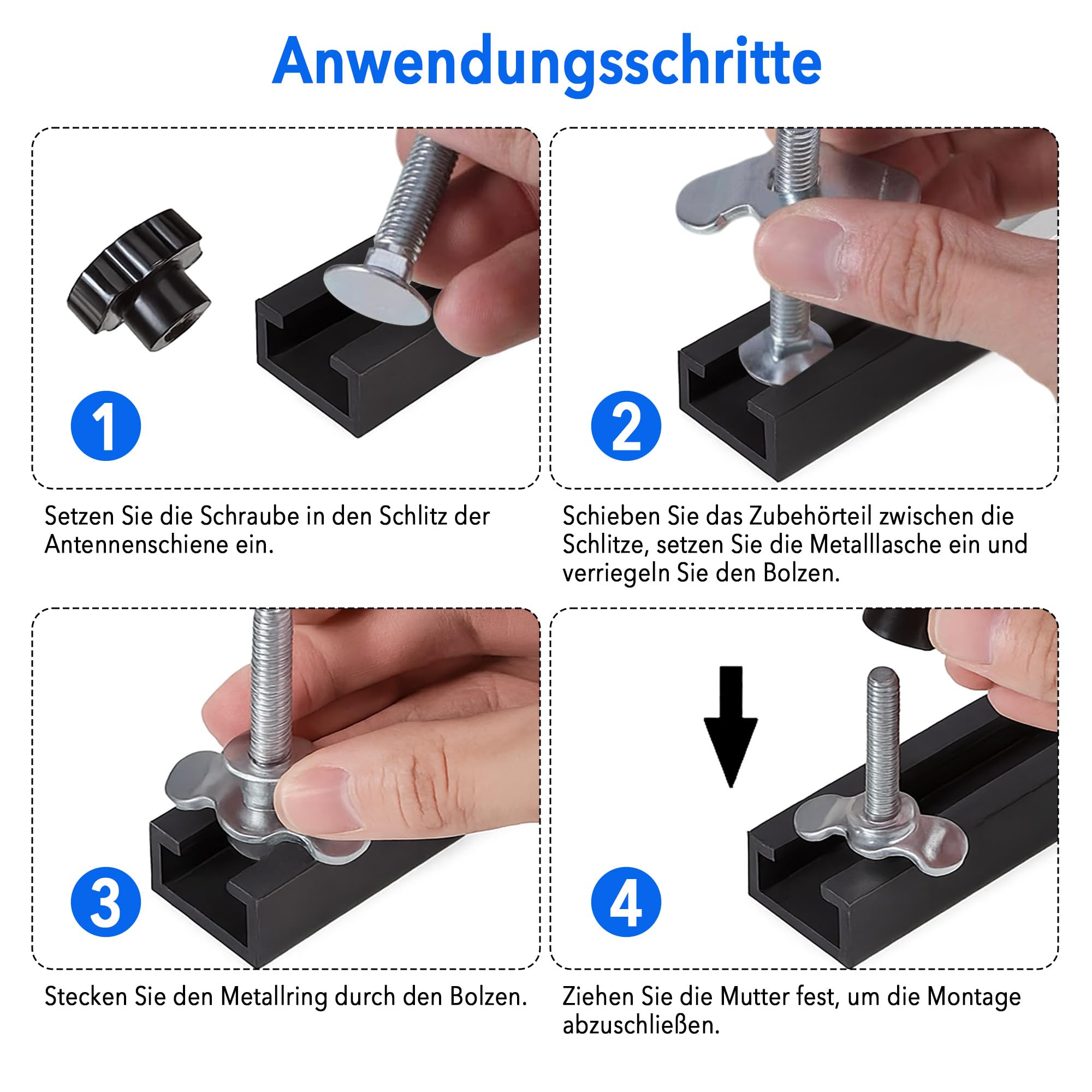 Anwendungsschritte

1

Setzen Sie die Schraube in den Schlitz der Antennenschiene ein.

2

Schieben Sie das Zubehörteil zwischen die Schlitze, setzen Sie die Metalllasche ein und verriegeln Sie den Bolzen.

3

Stecken Sie den Metallring durch den Bolzen.

4

Ziehen Sie die Mutter fest, um die Montage abzuschließen.