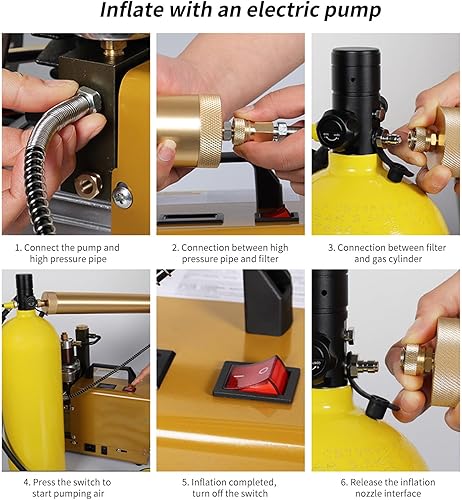 Inflate with an electric pump

1. Connect the pump and high pressure pipe

2. Connection between high pressure pipe and filter

3. Connection between filter and gas cylinder

4. Press the switch to start pumping air

5. Inflation completed, turn off the switch

6. Release the inflation nozzle interface