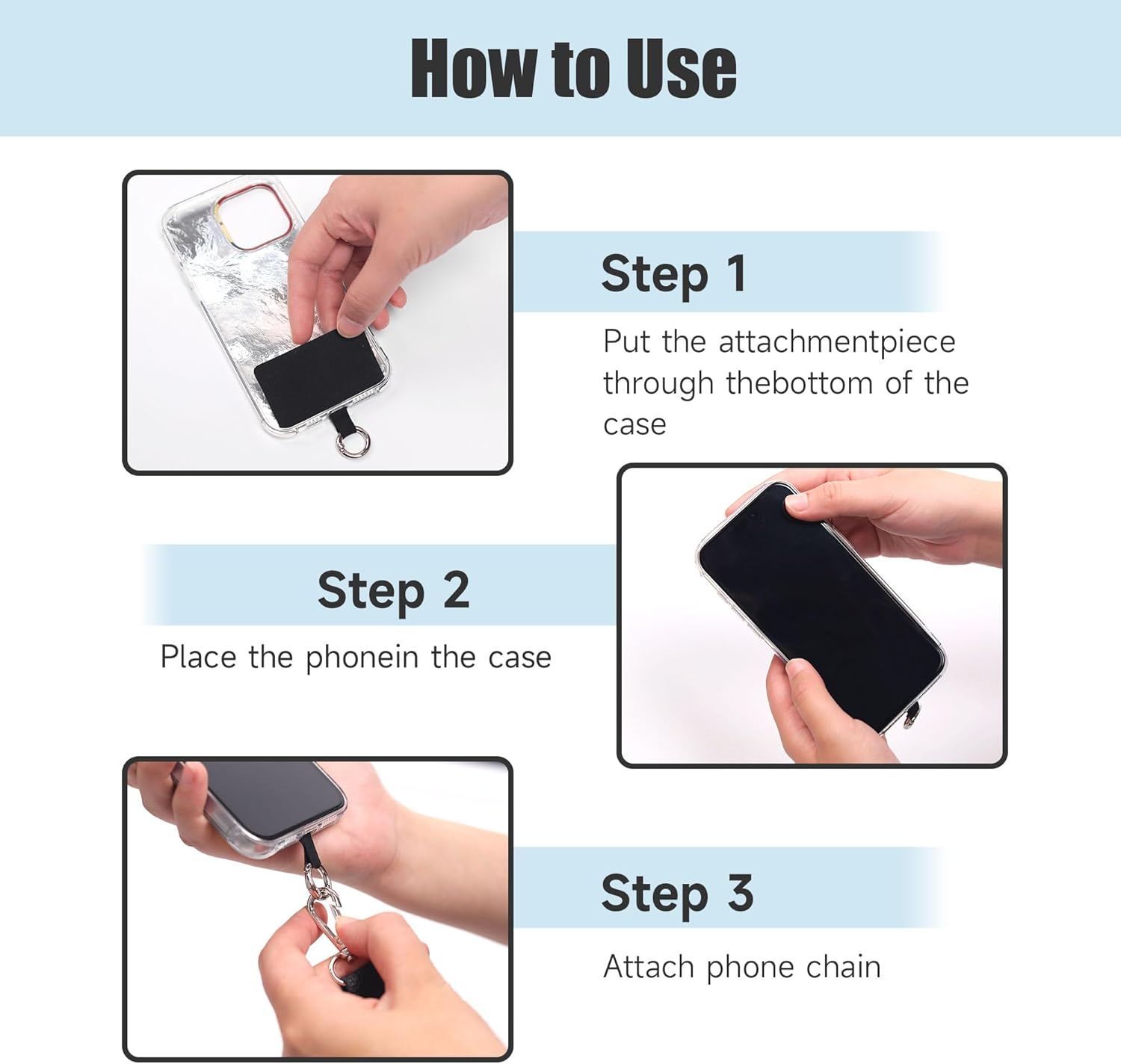 How to Use

Step 1

Put the attachmentpiece through thebottom of the case

Step 2

Place the phonein the case

Step 3

Attach phone chain