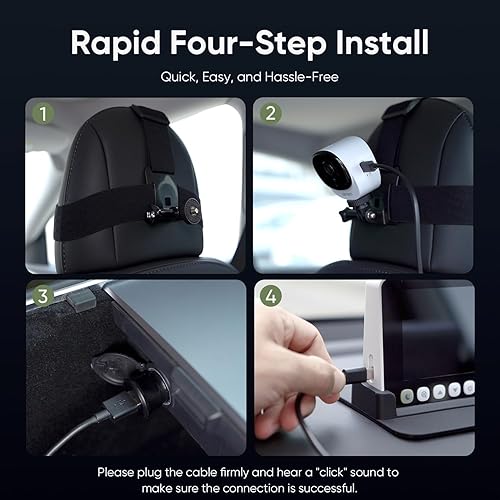 Rapid Four-Step Install

Quick, Easy, and Hassle-Free

1

2

3

4

Please plug the cable firmly and hear a "click" sound to make sure the connection is successful.