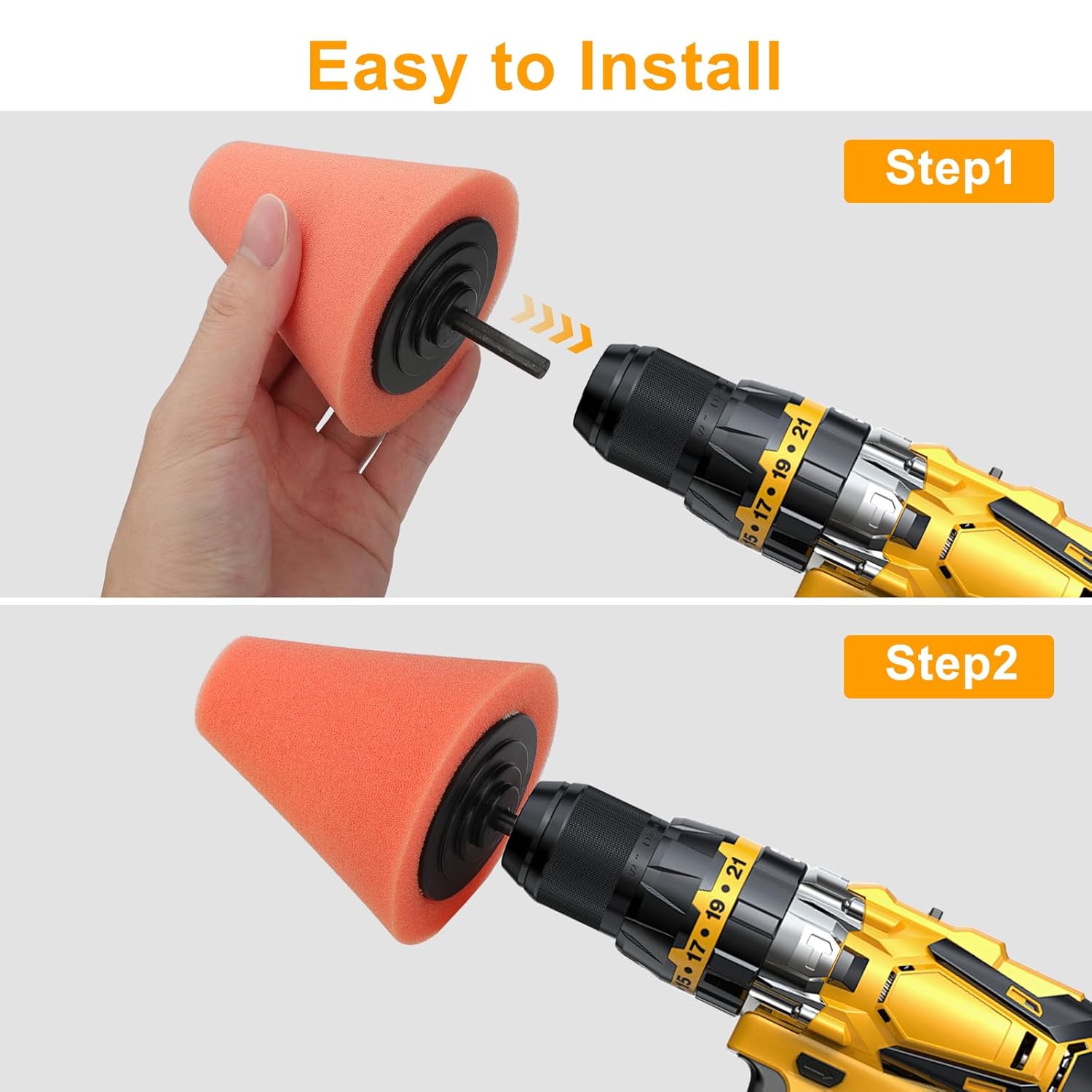 Easy to Install

Step1

15 • 17 • 19 • 21

Step2

15 • 17 • 19 • 21