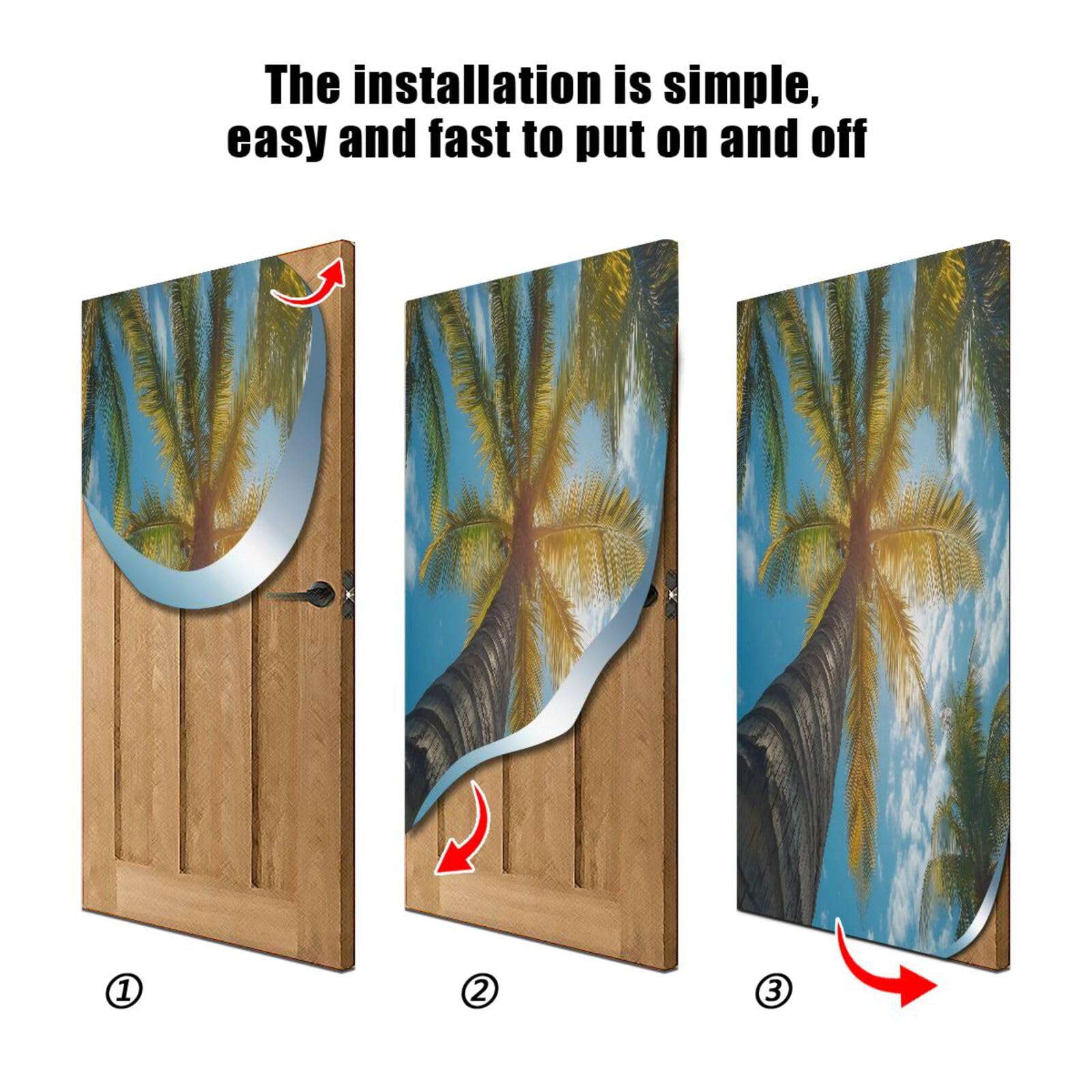 The installation is simple, easy and fast to put on and off

①

②

③